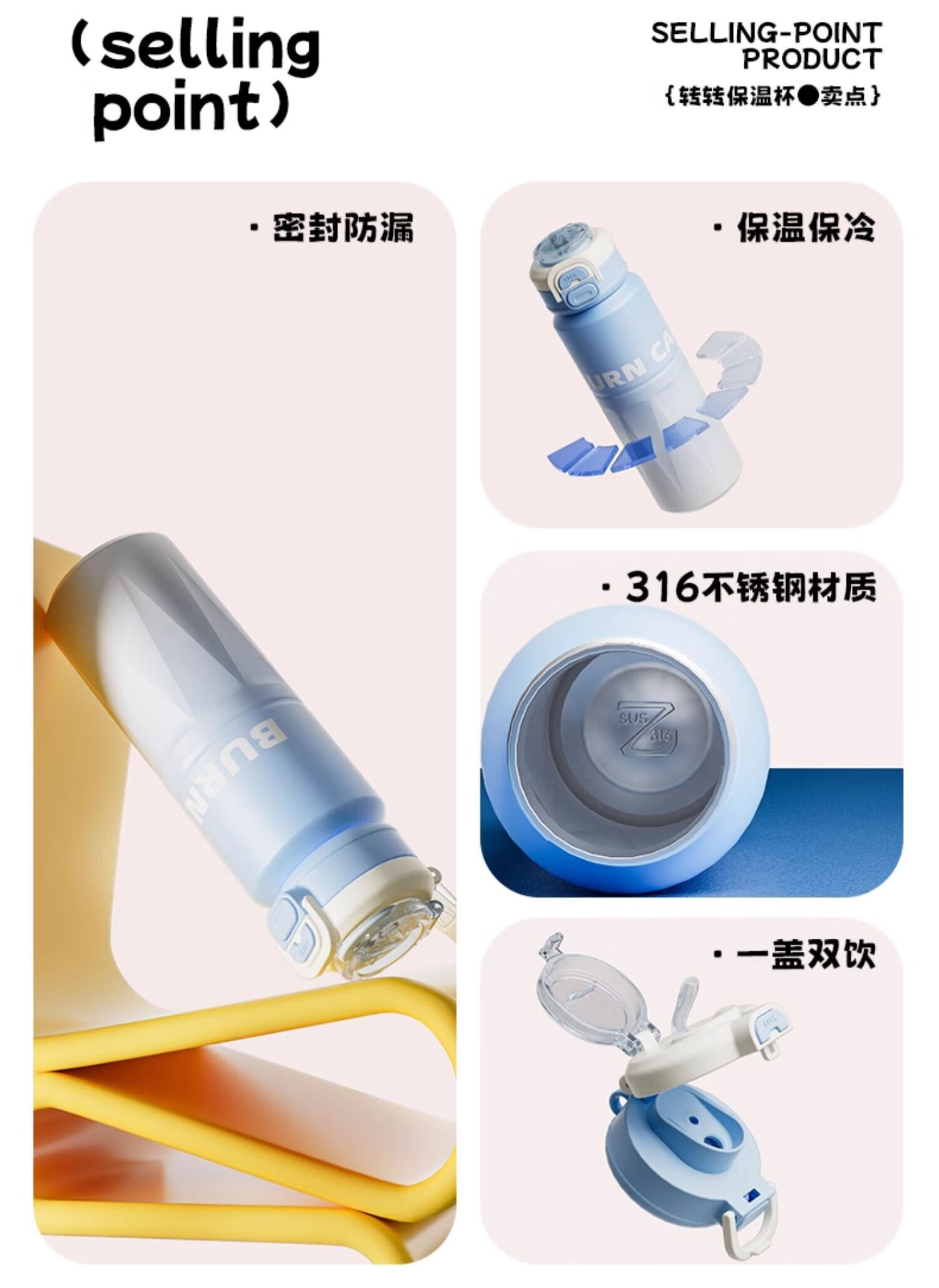 (selling point)

SELLING-POINT PRODUCT
{转转保温杯●卖点}

· 密封防漏

BURN

· 保温保冷

URN CA

· 316不锈钢材质

SUS 316

· 一盖双饮