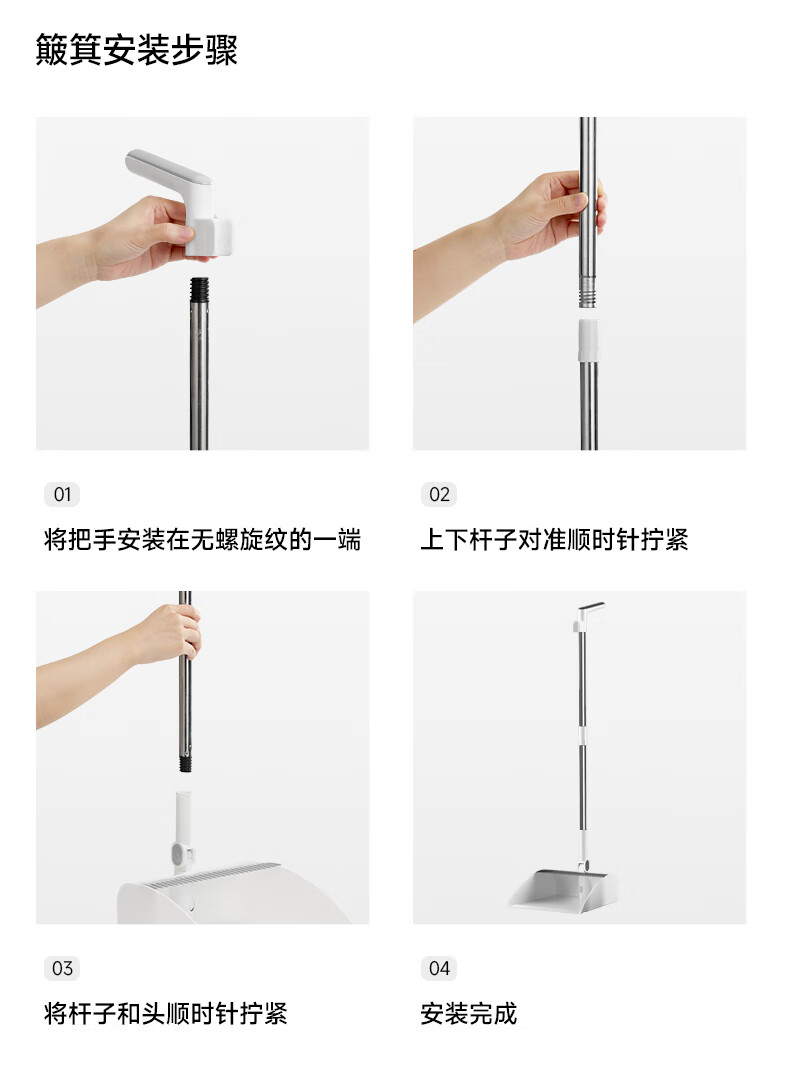 簸箕安装步骤

01

将把手安装在无螺旋纹的一端

02

上下杆子对准顺时针拧紧

03

将杆子和头顺时针拧紧

04

安装完成