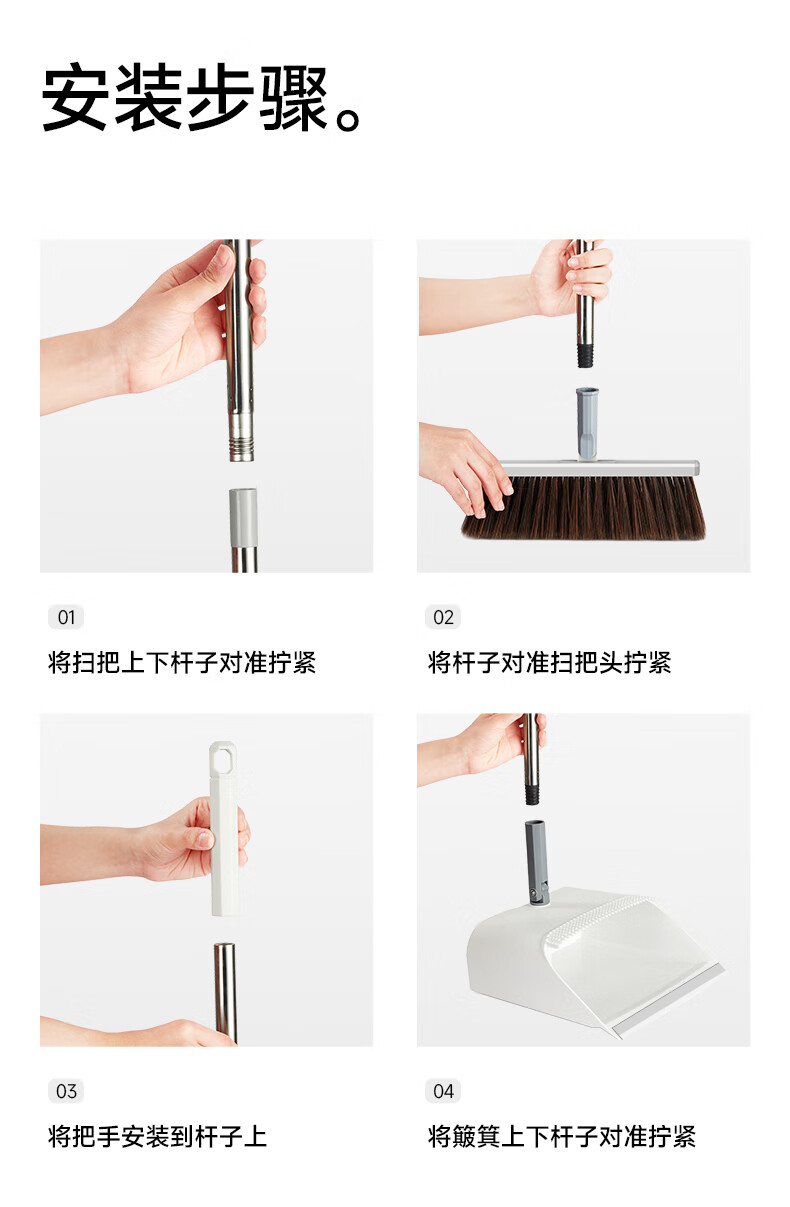 安装步骤。

01

将扫把上下杆子对准拧紧

02

将杆子对准扫把头拧紧

03

将把手安装到杆子上

04

将簸箕上下杆子对准拧紧