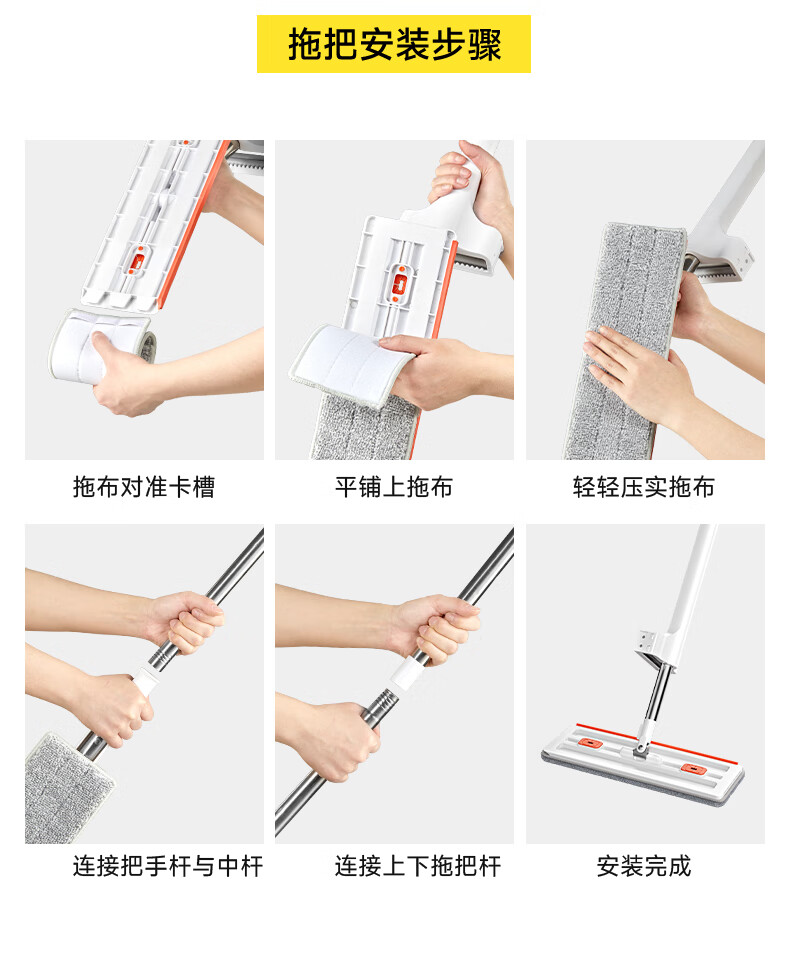 拖把安装步骤

拖布对准卡槽

平铺上拖布

轻轻压实拖布

连接把手杆与中杆

连接上下拖把杆

安装完成