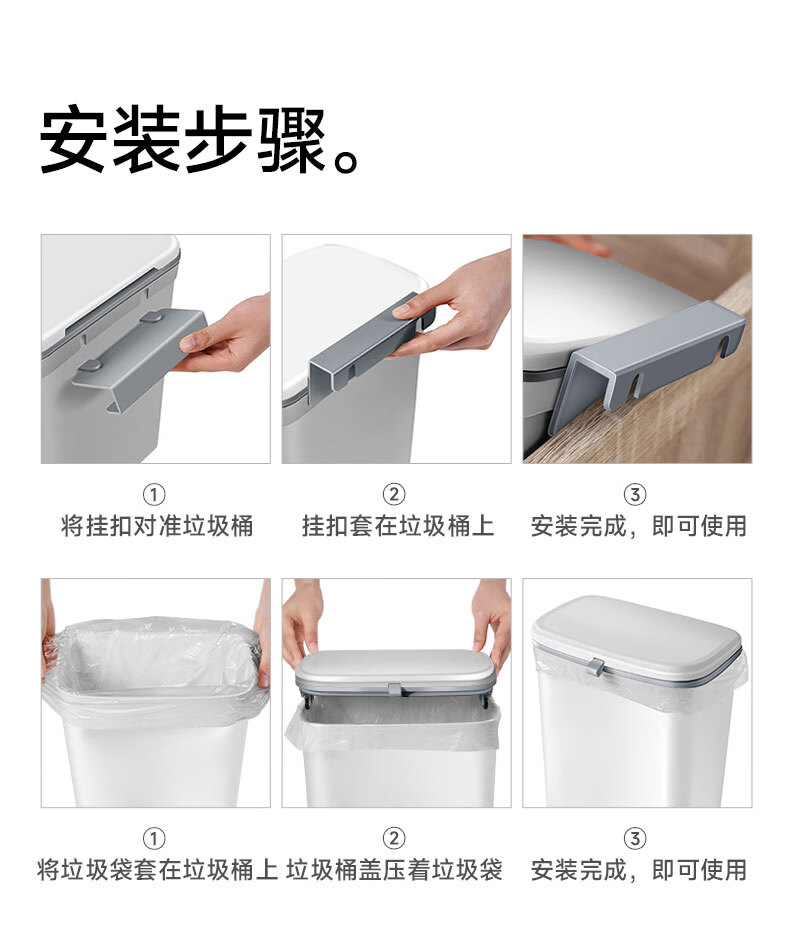 安装步骤。

①
将挂扣对准垃圾桶

②
挂扣套在垃圾桶上

③
安装完成，即可使用

①
将垃圾袋套在垃圾桶上

②
垃圾桶盖压着垃圾袋

③
安装完成，即可使用