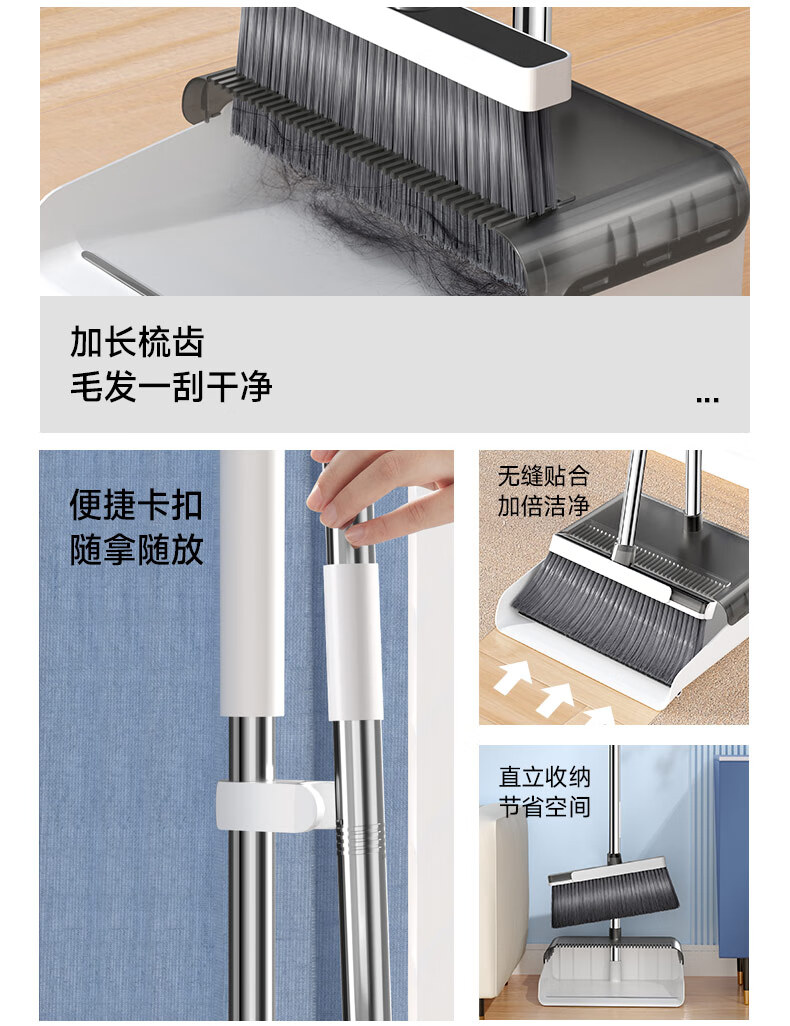 加长梳齿
毛发一刮干净
...

便捷卡扣
随拿随放

无缝贴合
加倍洁净

直立收纳
节省空间