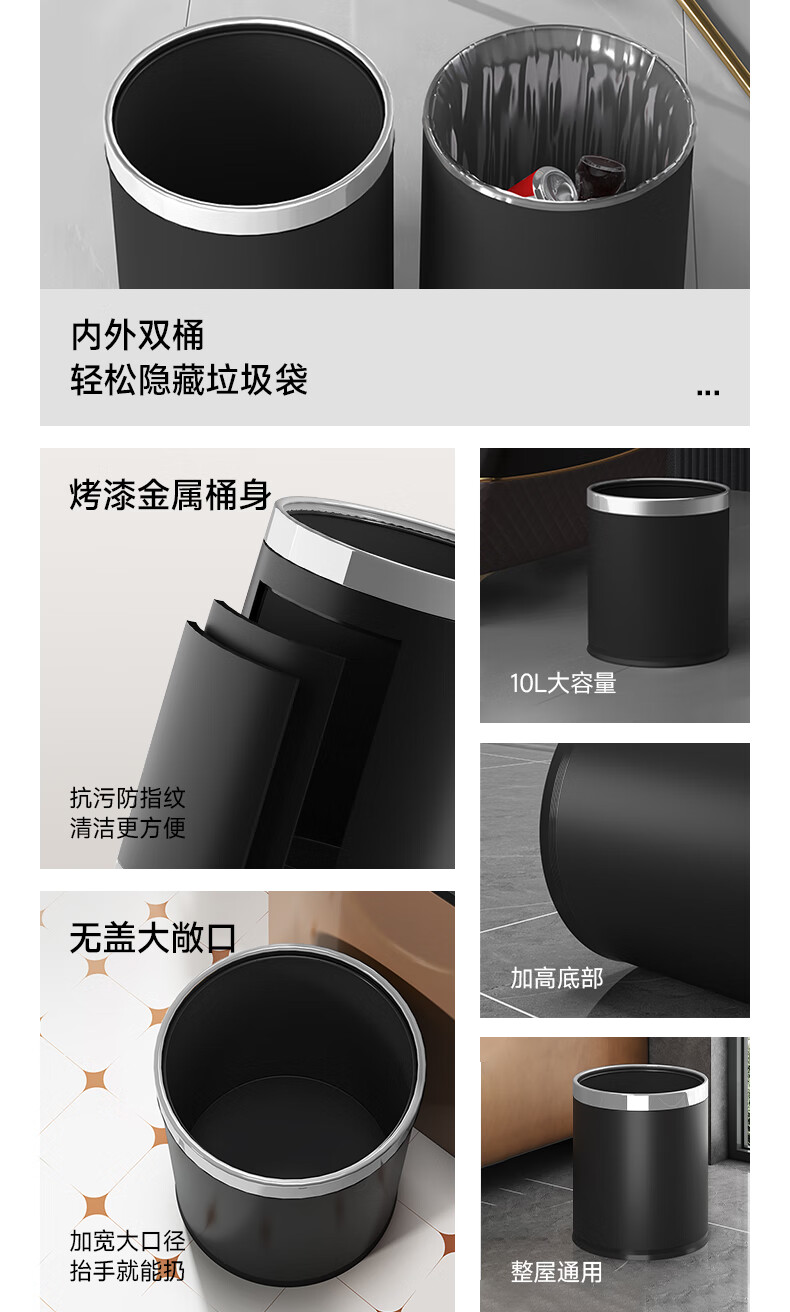 内外双桶
轻松隐藏垃圾袋
...

烤漆金属桶身

抗污防指纹
清洁更方便

10L大容量

加高底部

无盖大敞口

加宽大口径
抬手就能扔

整屋通用