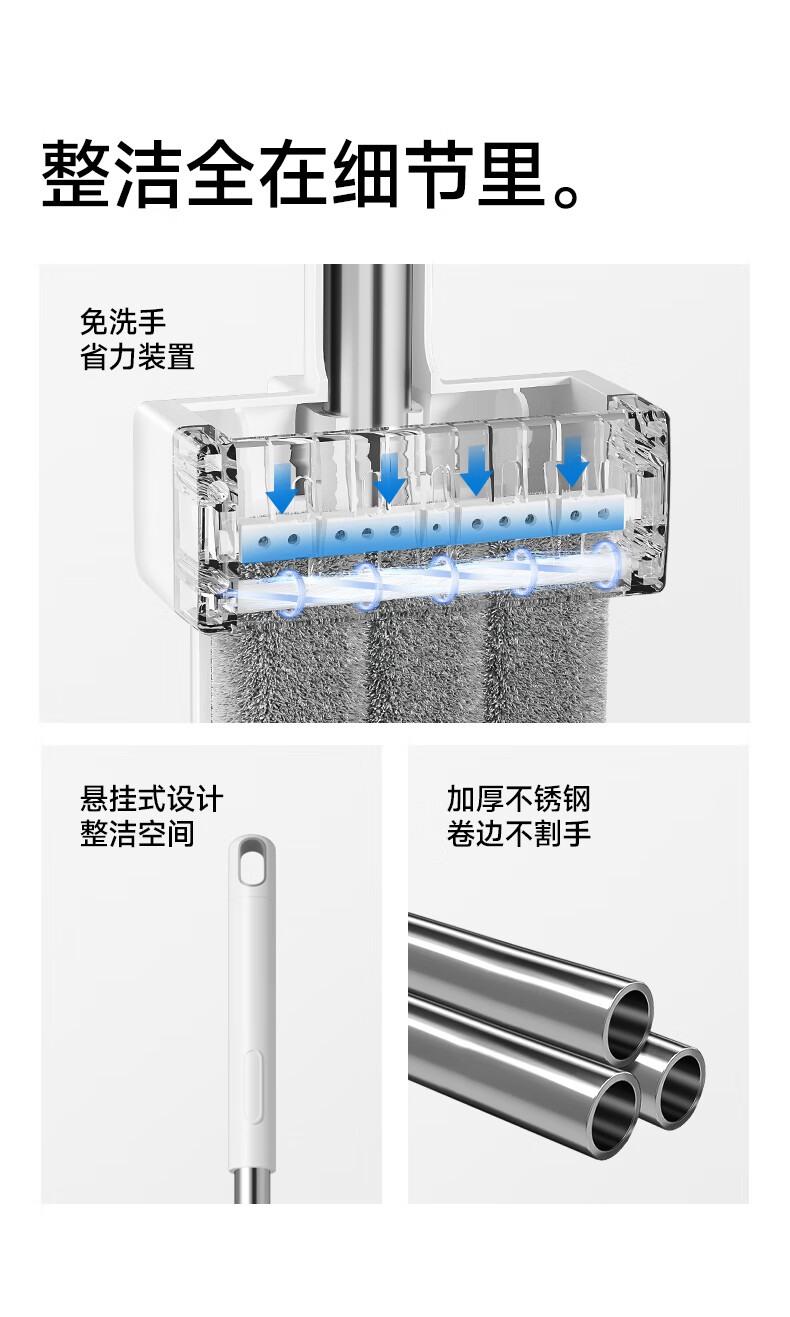 整洁全在细节里。

免洗手
省力装置

悬挂式设计
整洁空间

加厚不锈钢
卷边不割手