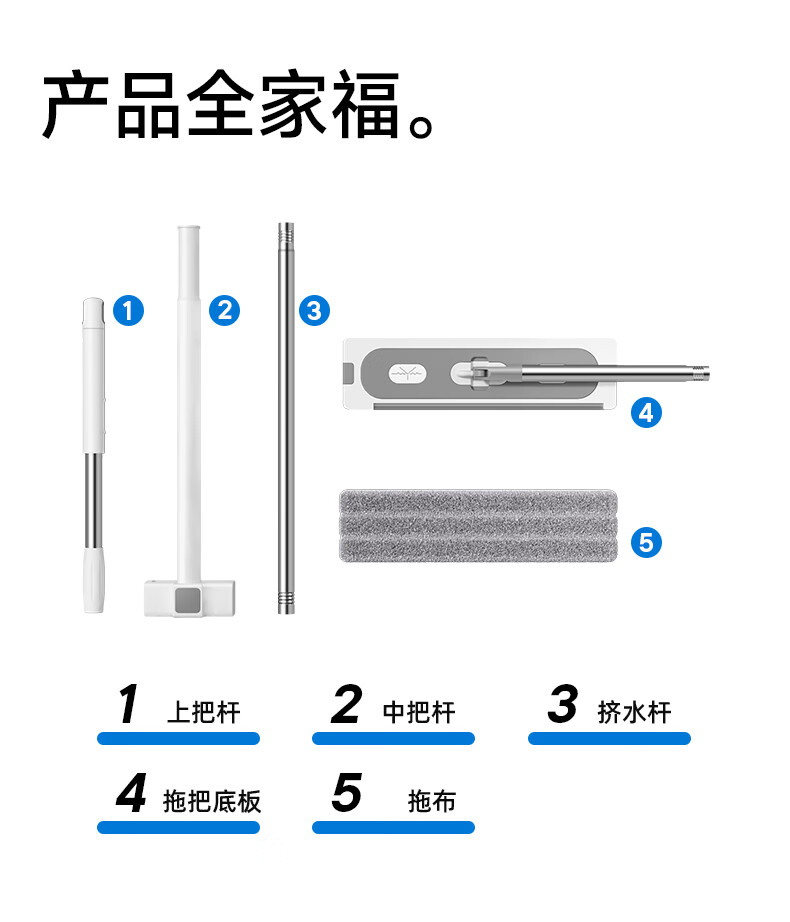 产品全家福。

1

2

3

4

5

1 上把杆

2 中把杆

3 挤水杆

4 拖把底板

5 拖布