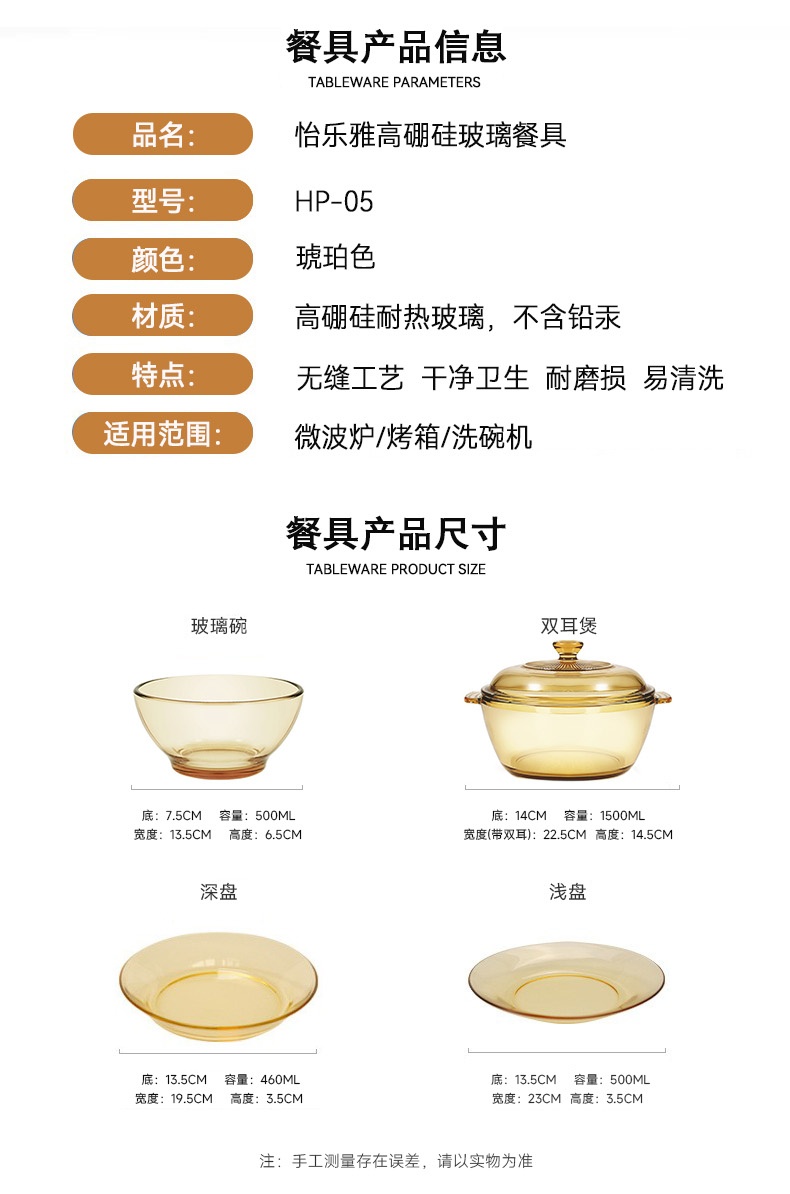 餐具产品信息
TABLEWARE PARAMETERS

品名: 怡乐雅高硼硅玻璃餐具

型号: HP-05

颜色: 琥珀色

材质: 高硼硅耐热玻璃，不含铅汞

特点: 无缝工艺 干净卫生 耐磨损 易清洗

适用范围: 微波炉/烤箱/洗碗机

餐具产品尺寸
TABLEWARE PRODUCT SIZE

玻璃碗

底: 7.5CM 容量: 500ML
宽度: 13.5CM 高度: 6.5CM

双耳煲

底: 14CM 容量: 1500ML
宽度(带双耳): 22.5CM 高度: 14.5CM

深盘

底: 13.5CM 容量: 460ML
宽度: 19.5CM 高度: 3.5CM

浅盘

底: 13.5CM 容量: 500ML
宽度: 23CM 高度: 3.5CM

注: 手工测量存在误差，请以实物为准