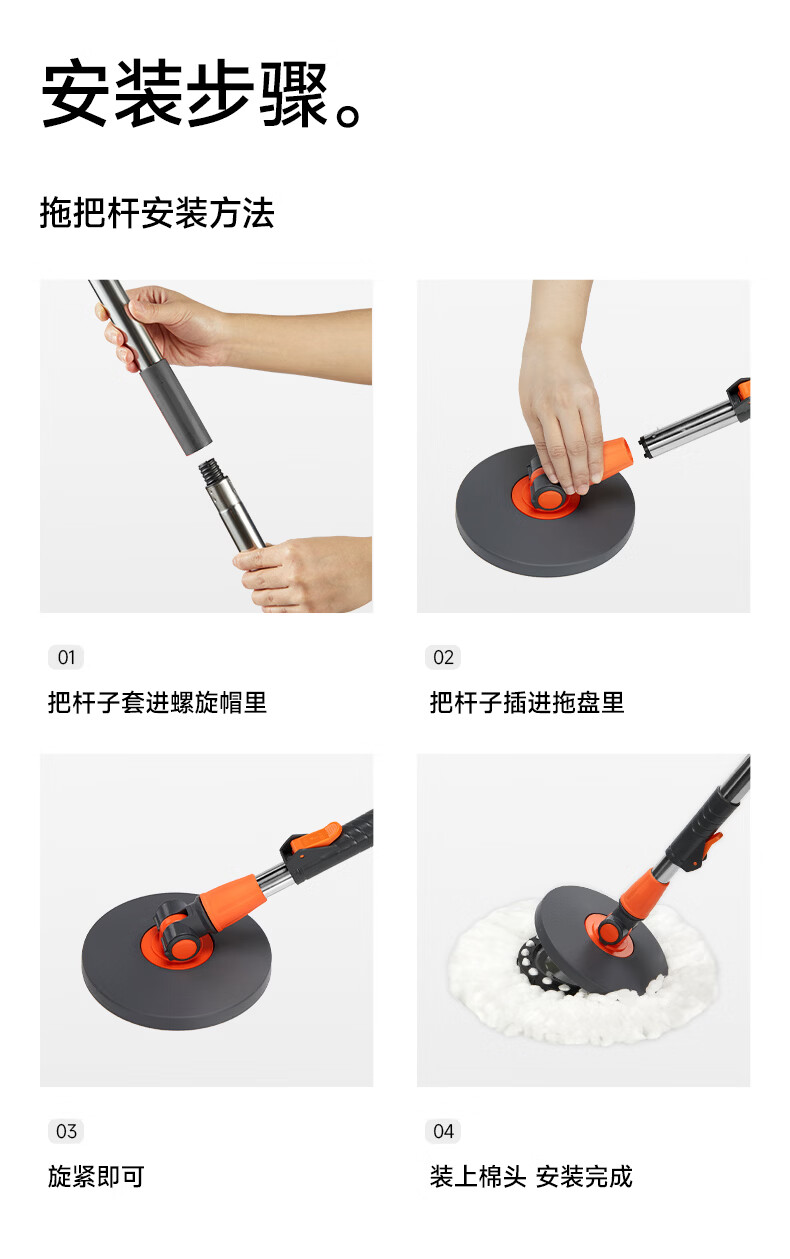 安装步骤。

拖把杆安装方法

01

把杆子套进螺旋帽里

02

把杆子插进拖盘里

03

旋紧即可

04

装上棉头 安装完成