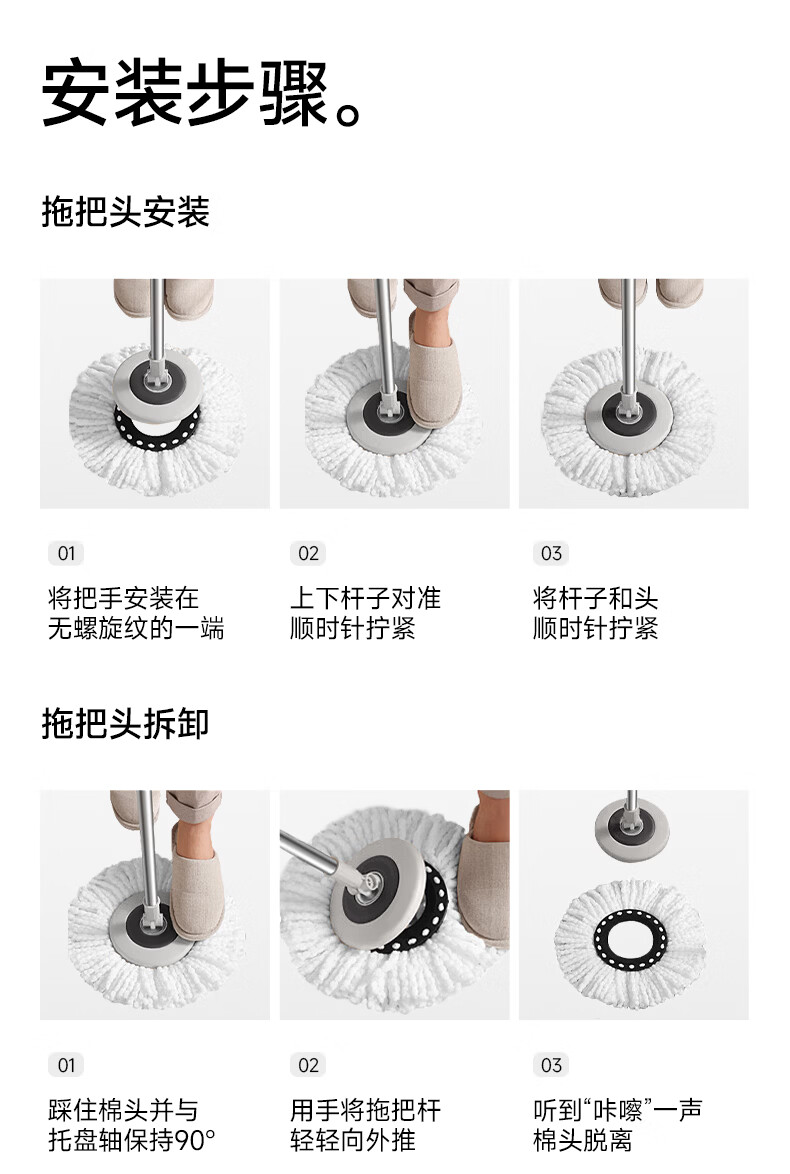 安装步骤。

拖把头安装

01
将把手安装在无螺旋纹的一端

02
上下杆子对准顺时针拧紧

03
将杆子和头顺时针拧紧

拖把头拆卸

01
踩住棉头并与托盘轴保持90°

02
用手将拖把杆轻轻向外推

03
听到“咔嚓”一声棉头脱离