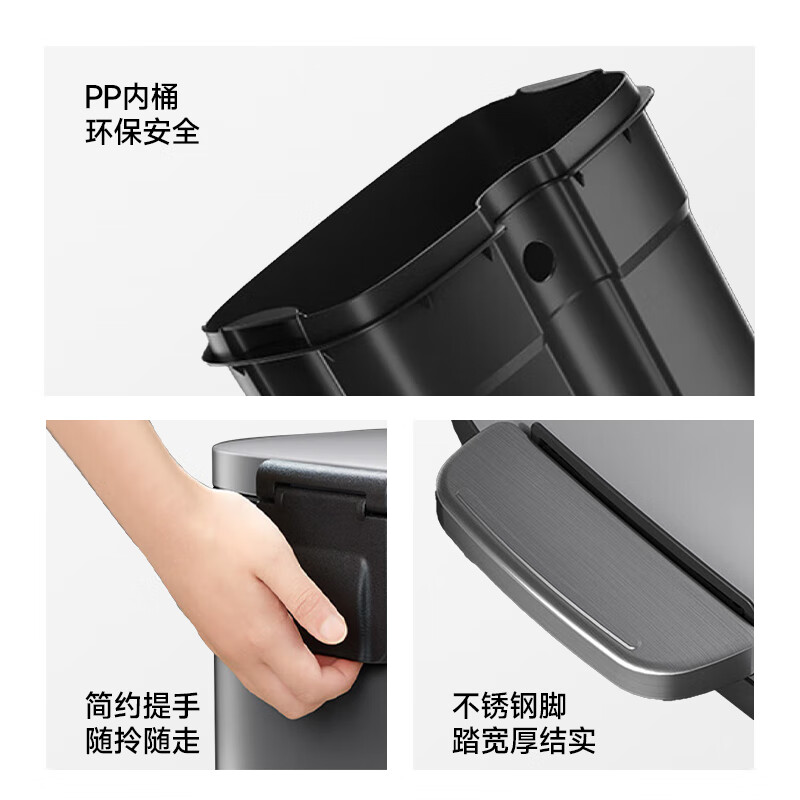 PP内桶
环保安全

简约提手
随拎随走

不锈钢脚
踏宽厚结实