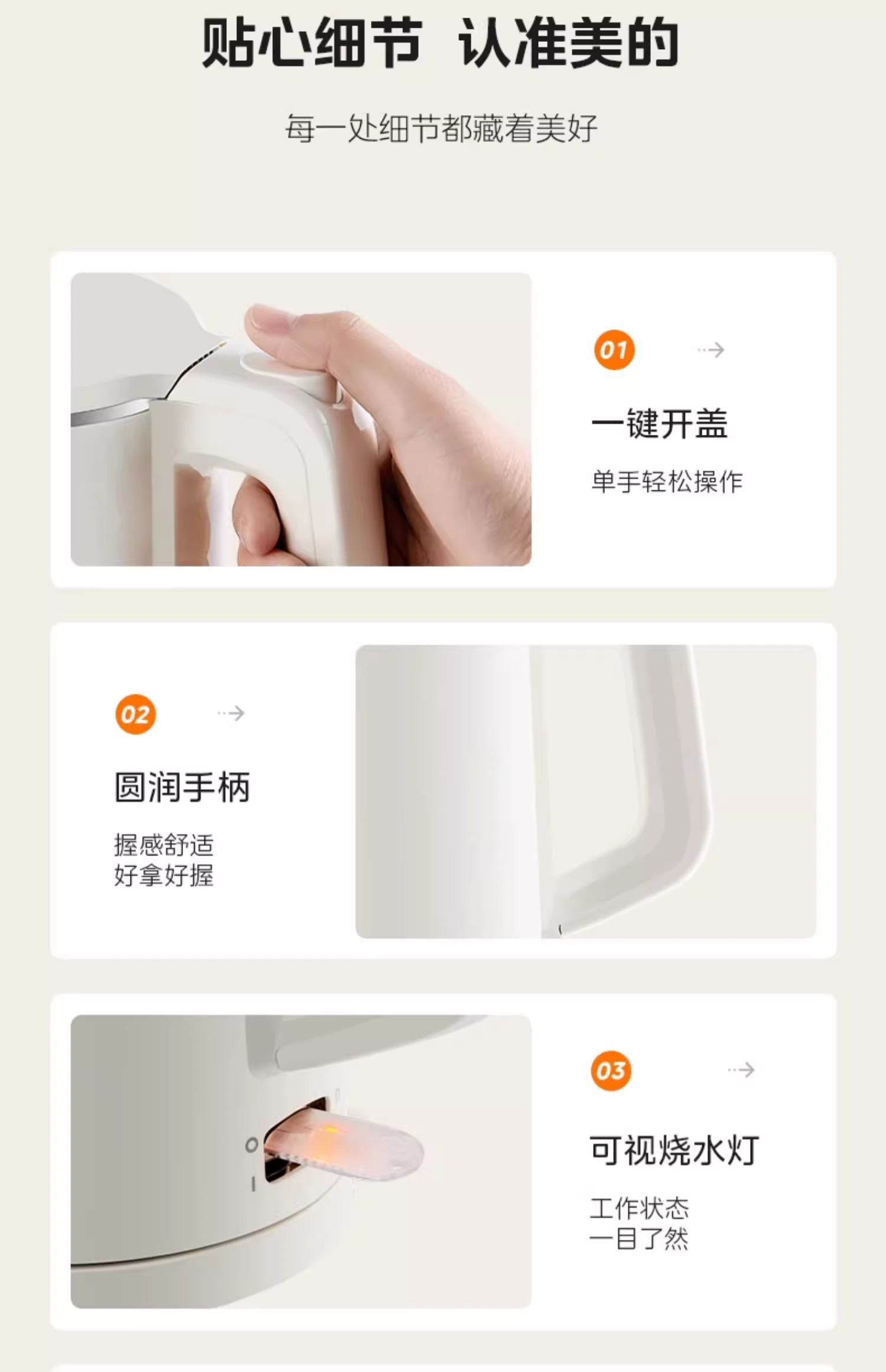 贴心细节 认准美的

每一处细节都藏着美好

01

一键开盖

单手轻松操作

02

圆润手柄

握感舒适
好拿好握

O
I

03

可视烧水灯

工作状态
一目了然