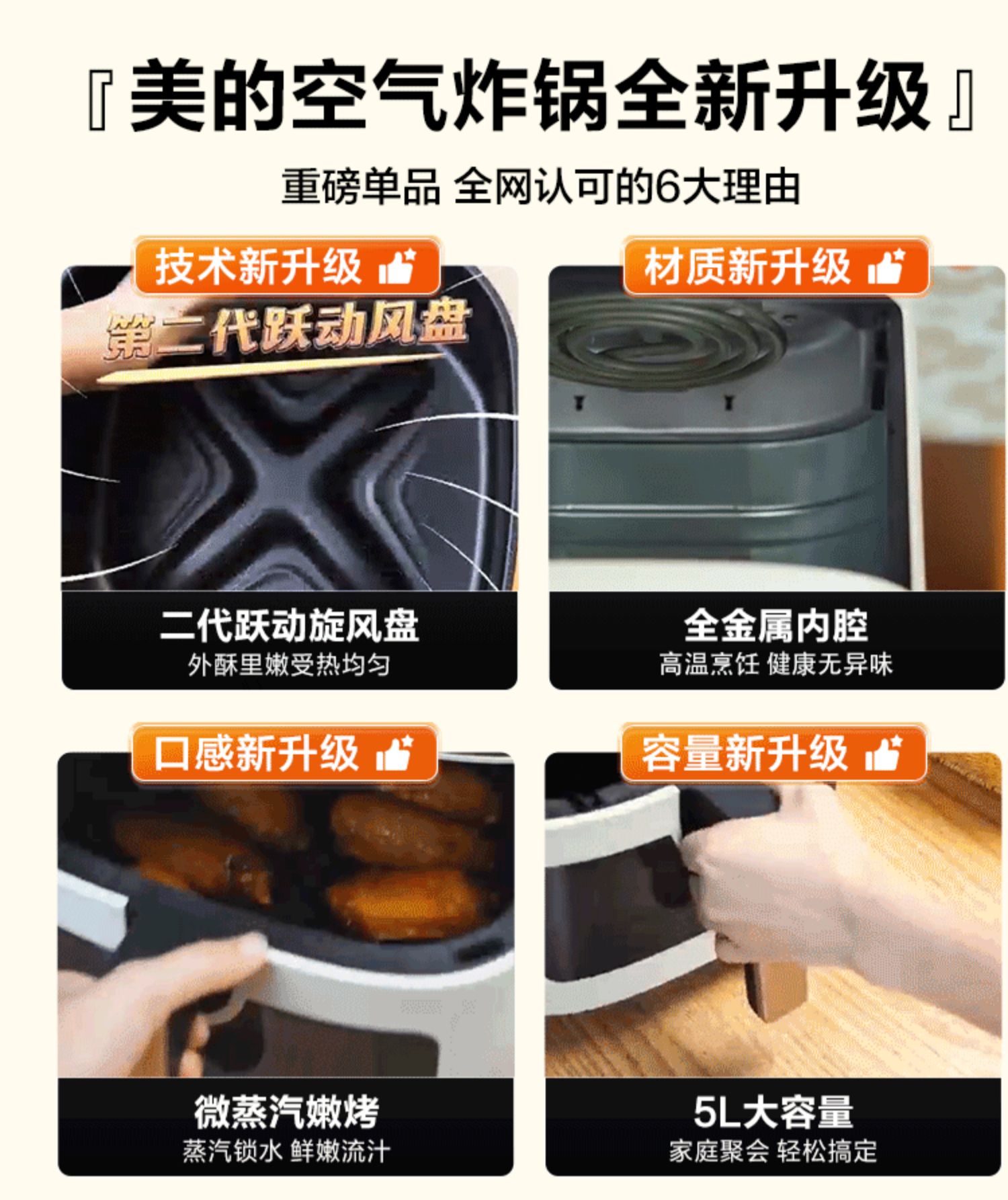 『美的空气炸锅全新升级』

重磅单品 全网认可的6大理由

技术新升级

第二代跃动风盘

二代跃动旋风盘
外酥里嫩受热均匀

材质新升级

全金属内腔
高温烹饪 健康无异味

口感新升级

微蒸汽嫩烤
蒸汽锁水 鲜嫩流汁

容量新升级

5L大容量
家庭聚会 轻松搞定