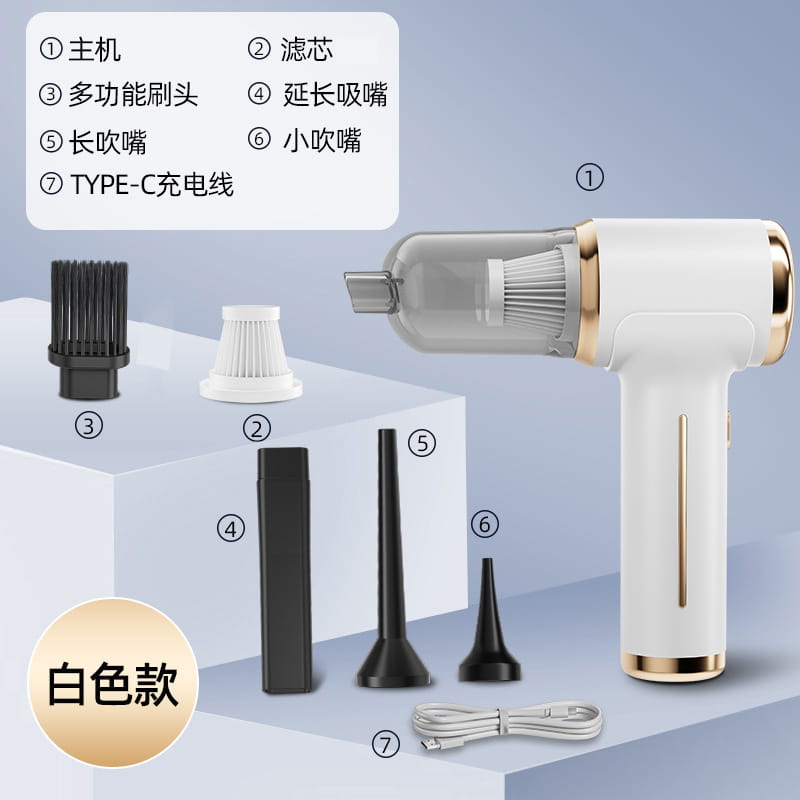 ① 主机 ② 滤芯
③ 多功能刷头 ④ 延长吸嘴
⑤ 长吹嘴 ⑥ 小吹嘴
⑦ TYPE-C充电线

①

③ ②

⑤

④ ⑥

白色款

⑦