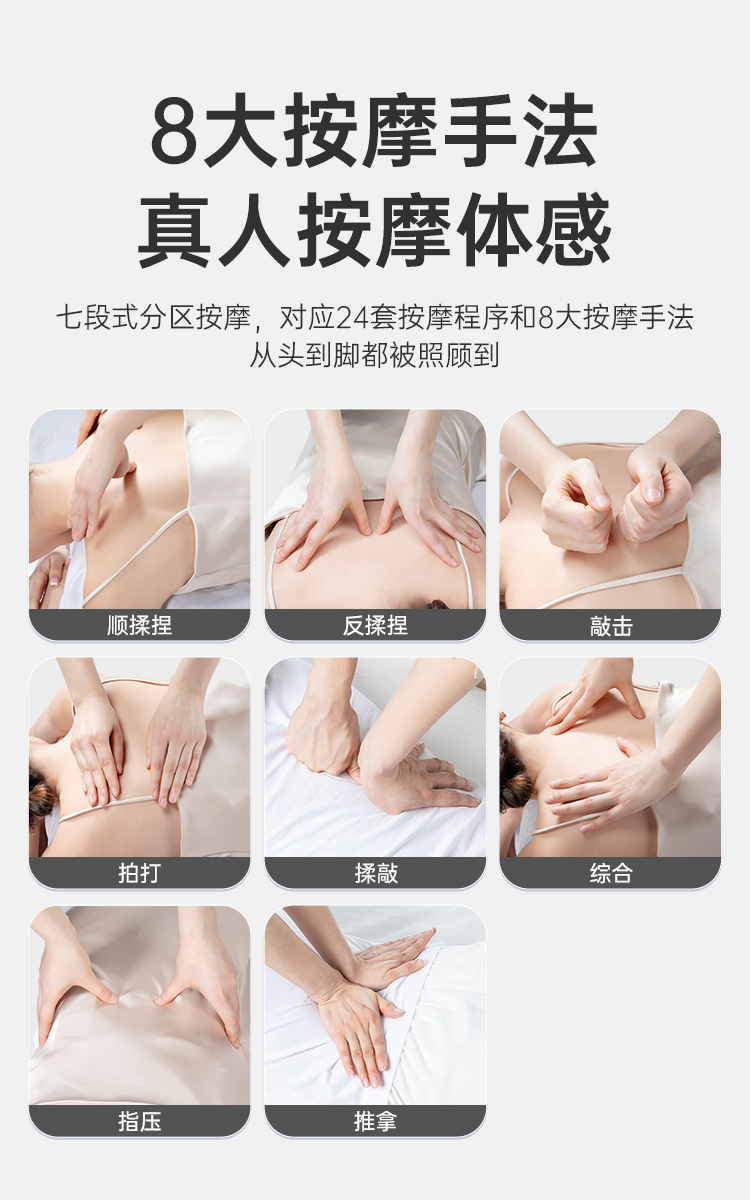 8大按摩手法
真人按摩体感

七段式分区按摩，对应24套按摩程序和8大按摩手法
从头到脚都被照顾到

顺揉捏

反揉捏

敲击

拍打

揉敲

综合

指压

推拿