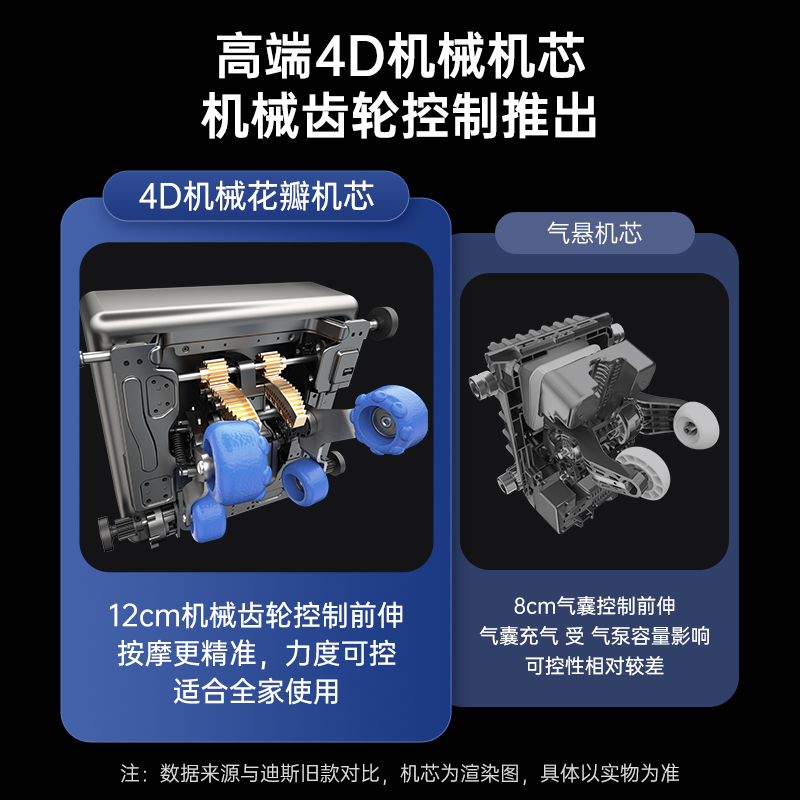 高端4D机械机芯
机械齿轮控制推出

4D机械花瓣机芯

12cm机械齿轮控制前伸
按摩更精准，力度可控
适合全家使用

气悬机芯

8cm气囊控制前伸
气囊充气 受 气泵容量影响
可控性相对较差

注：数据来源与迪斯旧款对比，机芯为渲染图，具体以实物为准