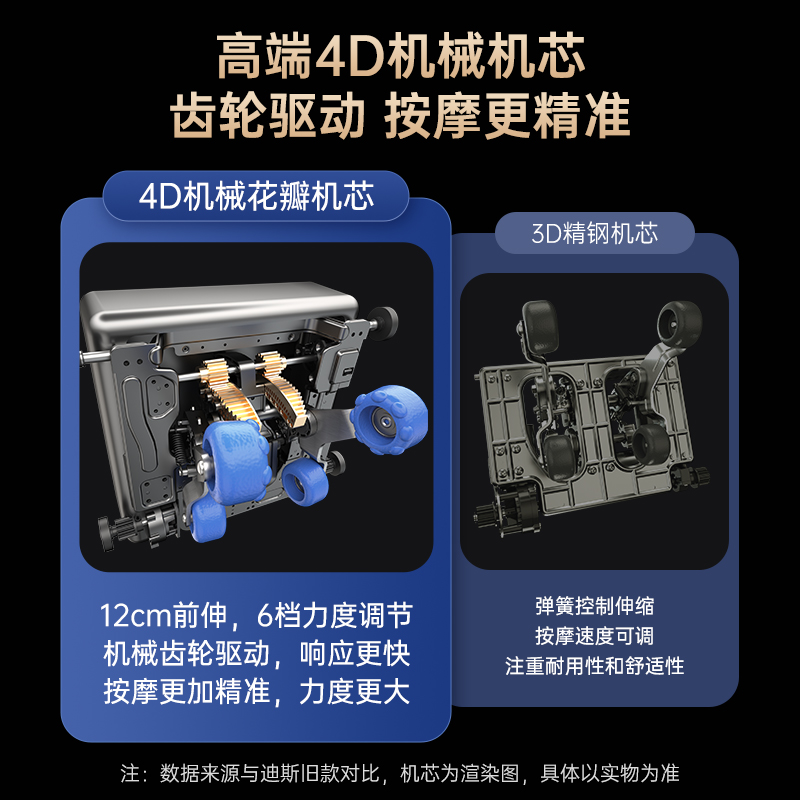 高端4D机械机芯
齿轮驱动 按摩更精准

4D机械花瓣机芯

12cm前伸，6档力度调节
机械齿轮驱动，响应更快
按摩更加精准，力度更大

3D精钢机芯

弹簧控制伸缩
按摩速度可调
注重耐用性和舒适性

注：数据来源与迪斯旧款对比，机芯为渲染图，具体以实物为准