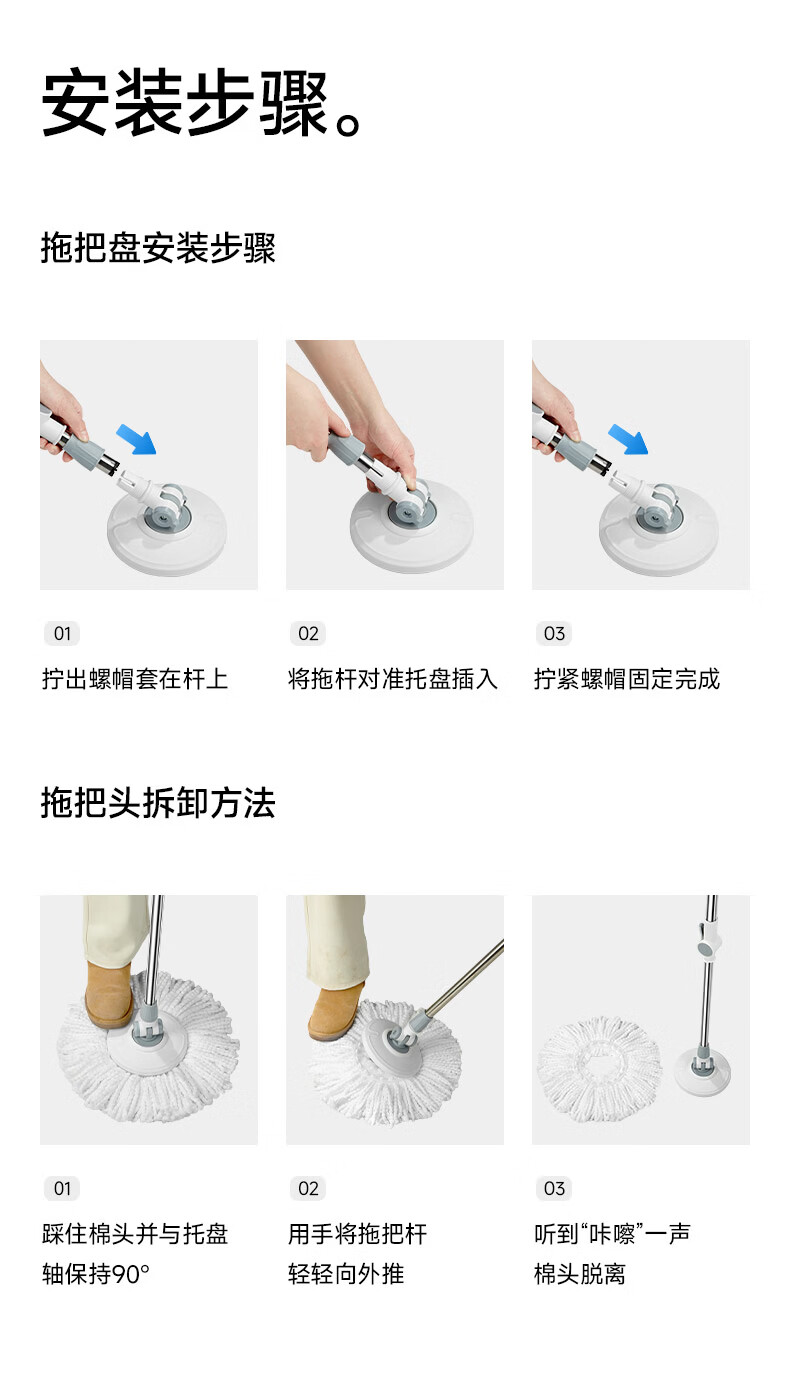 安装步骤。

拖把盘安装步骤

01

拧出螺帽套在杆上

02

将拖杆对准托盘插入

03

拧紧螺帽固定完成

拖把头拆卸方法

01

踩住棉头并与托盘轴保持90°

02

用手将拖把杆轻轻向外推

03

听到“咔嚓”一声棉头脱离