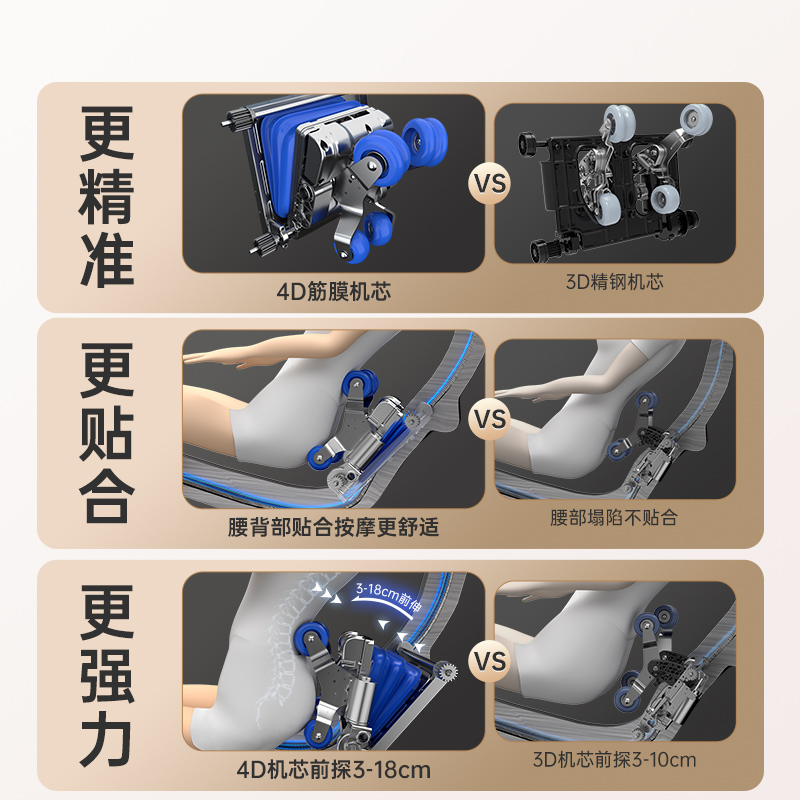 更精准

VS

4D筋膜机芯

3D精钢机芯

更贴合

VS

腰背部贴合按摩更舒适

腰部塌陷不贴合

更强力

3-18cm前伸

VS

4D机芯前探3-18cm

3D机芯前探3-10cm