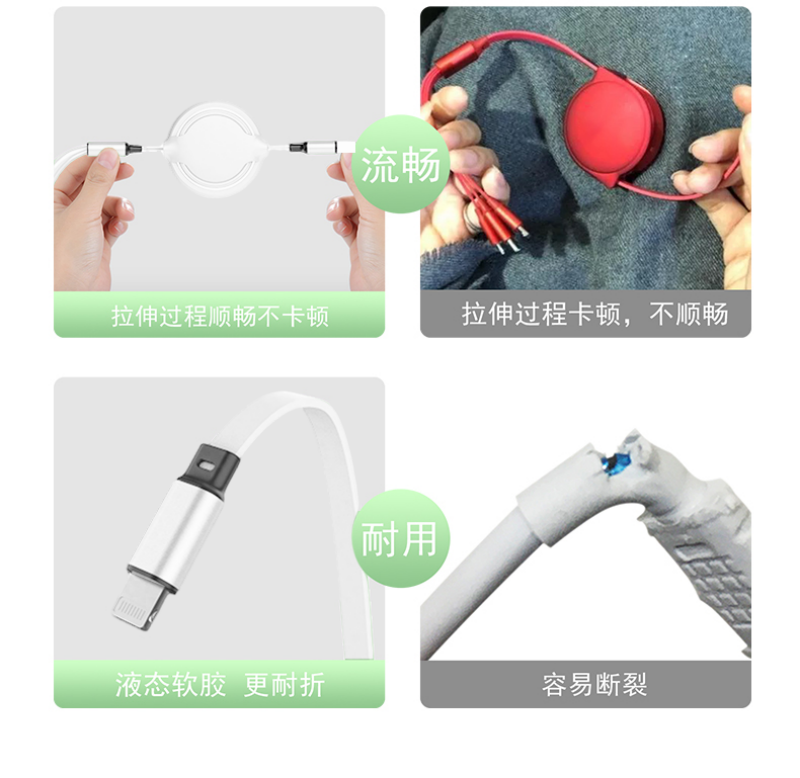 流畅

拉伸过程顺畅不卡顿

拉伸过程卡顿，不顺畅

耐用

液态软胶 更耐折

容易断裂