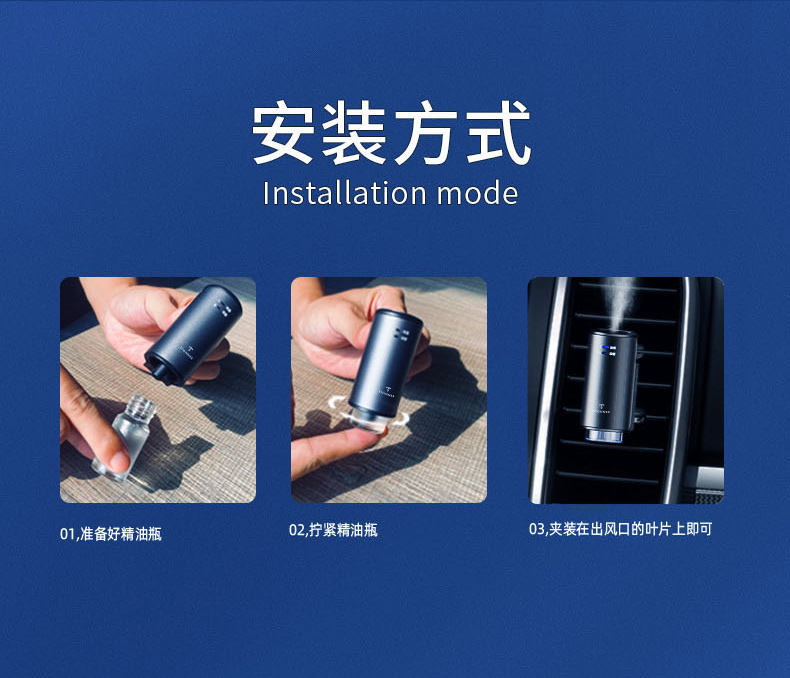 安装方式
Installation mode

01,准备好精油瓶

02,拧紧精油瓶

03,夹装在出风口的叶片上即可