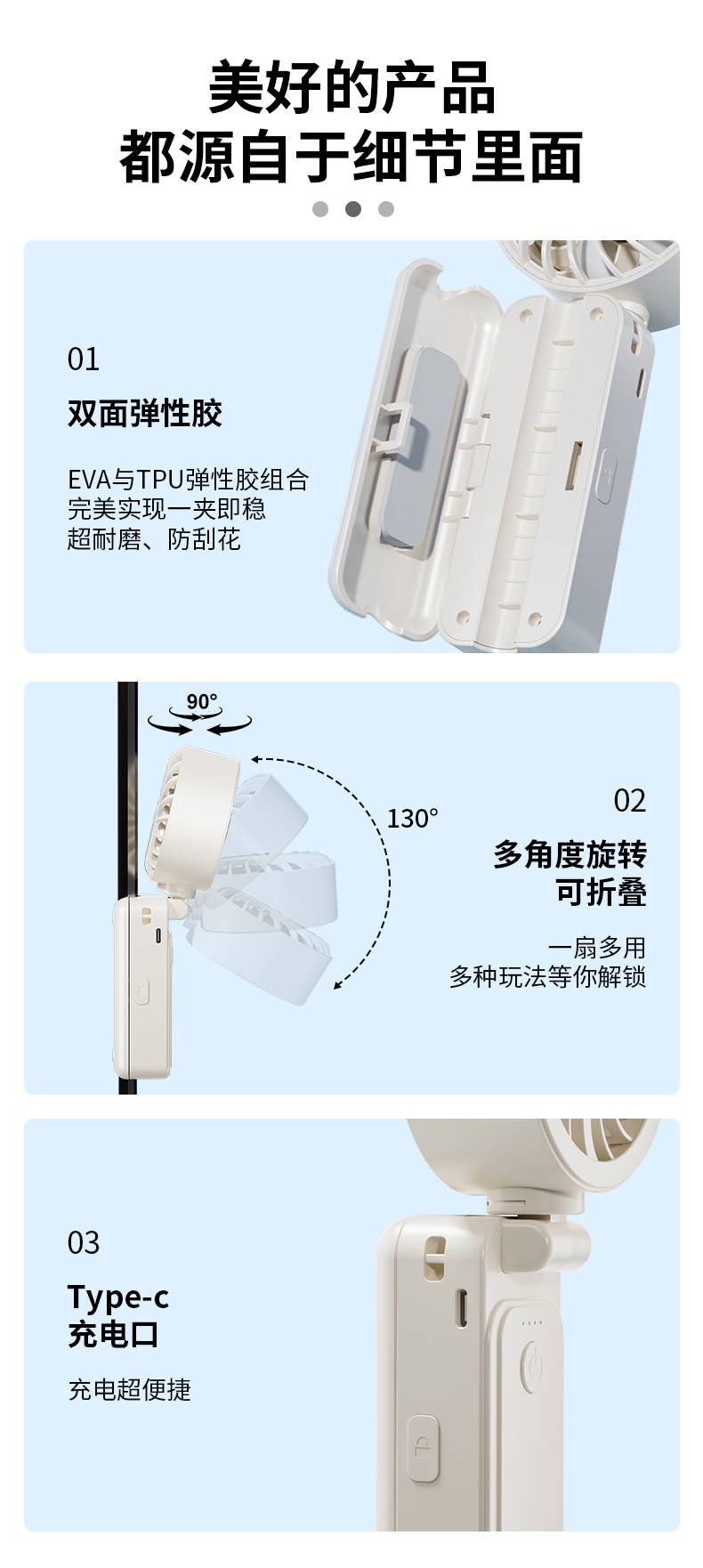 美好的产品
都源自于细节里面

01

双面弹性胶

EVA与TPU弹性胶组合
完美实现一夹即稳
超耐磨、防刮花

90°

130°

02

多角度旋转
可折叠

一扇多用
多种玩法等你解锁

03

Type-c
充电口

充电超便捷