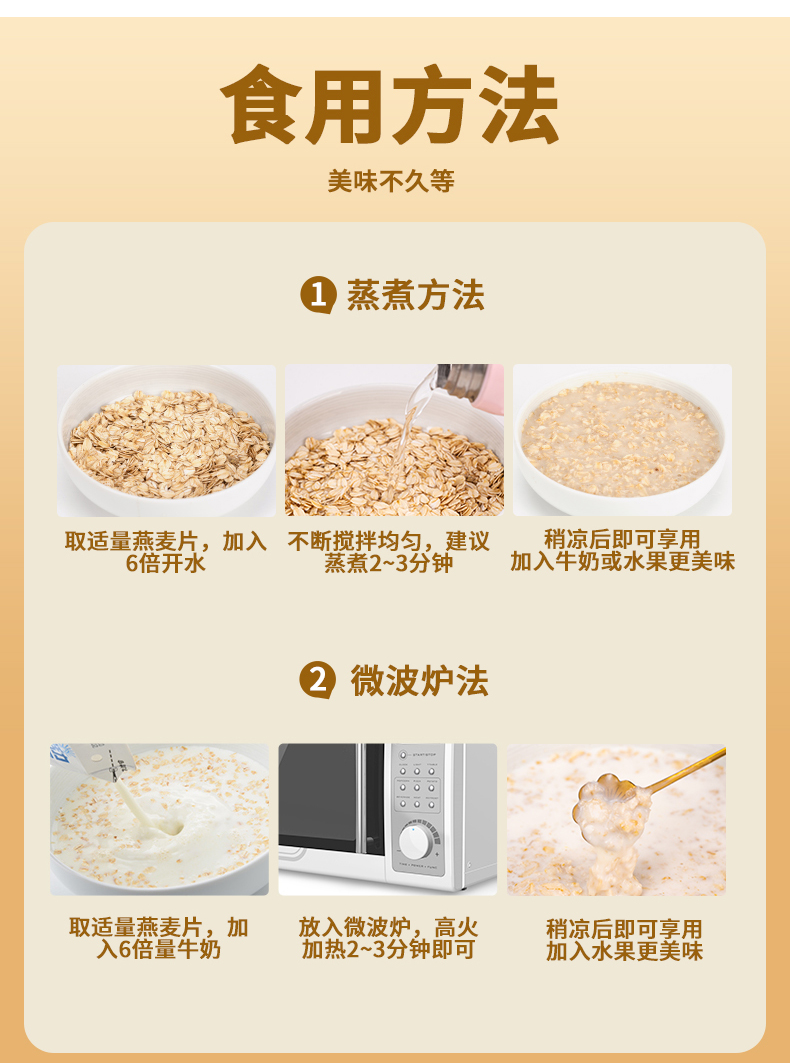 食用方法

美味不久等

1 蒸煮方法

取适量燕麦片，加入6倍开水

不断搅拌均匀，建议蒸煮2~3分钟

稍凉后即可享用
加入牛奶或水果更美味

2 微波炉法

取适量燕麦片，加入6倍量牛奶

放入微波炉，高火加热2~3分钟即可

稍凉后即可享用
加入水果更美味