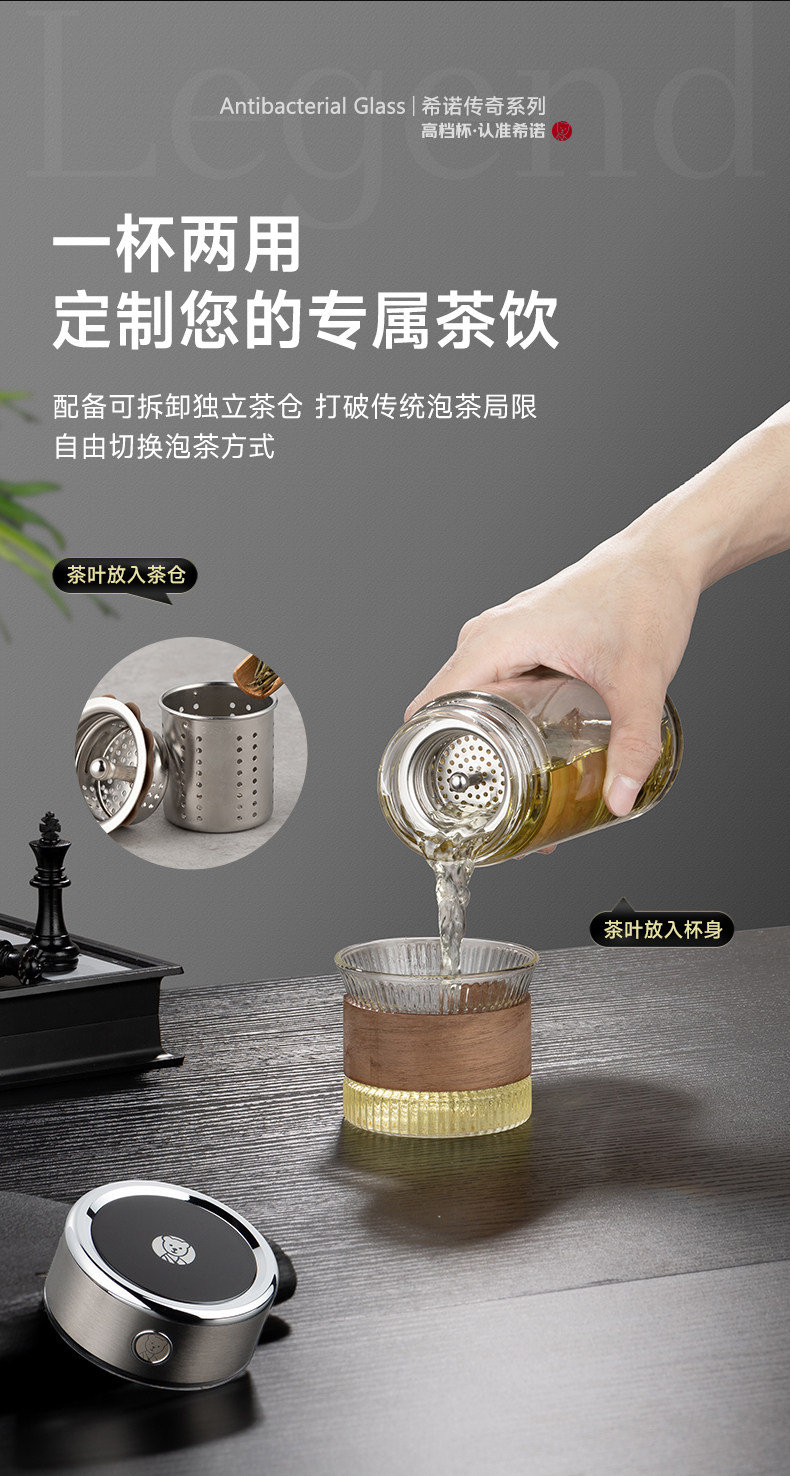 Legend

Antibacterial Glass | 希诺传奇系列
高档杯·认准希诺

一杯两用
定制您的专属茶饮

配备可拆卸独立茶仓 打破传统泡茶局限
自由切换泡茶方式

茶叶放入茶仓

茶叶放入杯身