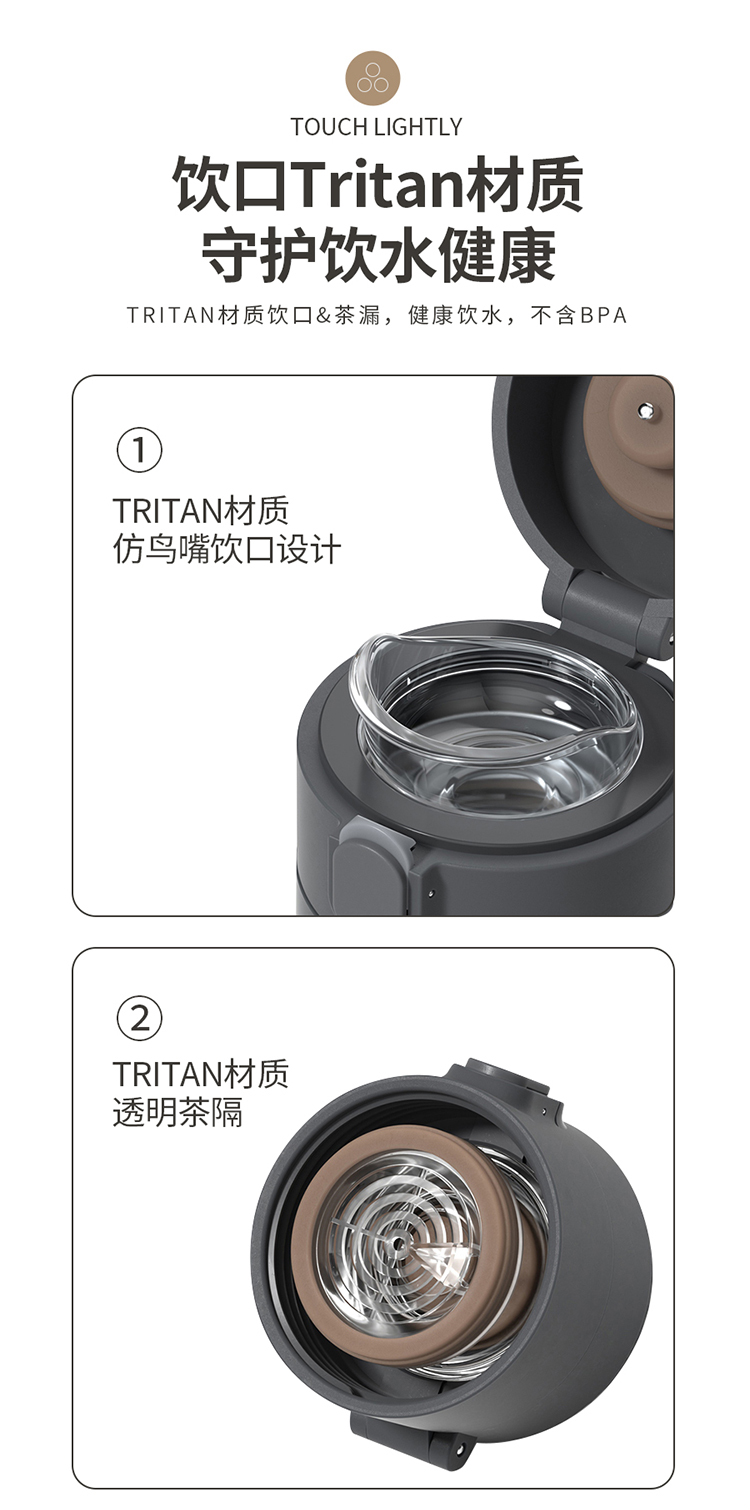 TOUCH LIGHTLY

饮口Tritan材质
守护饮水健康

TRITAN材质饮口&茶漏，健康饮水，不含BPA

①
TRITAN材质
仿鸟嘴饮口设计

②
TRITAN材质
透明茶隔