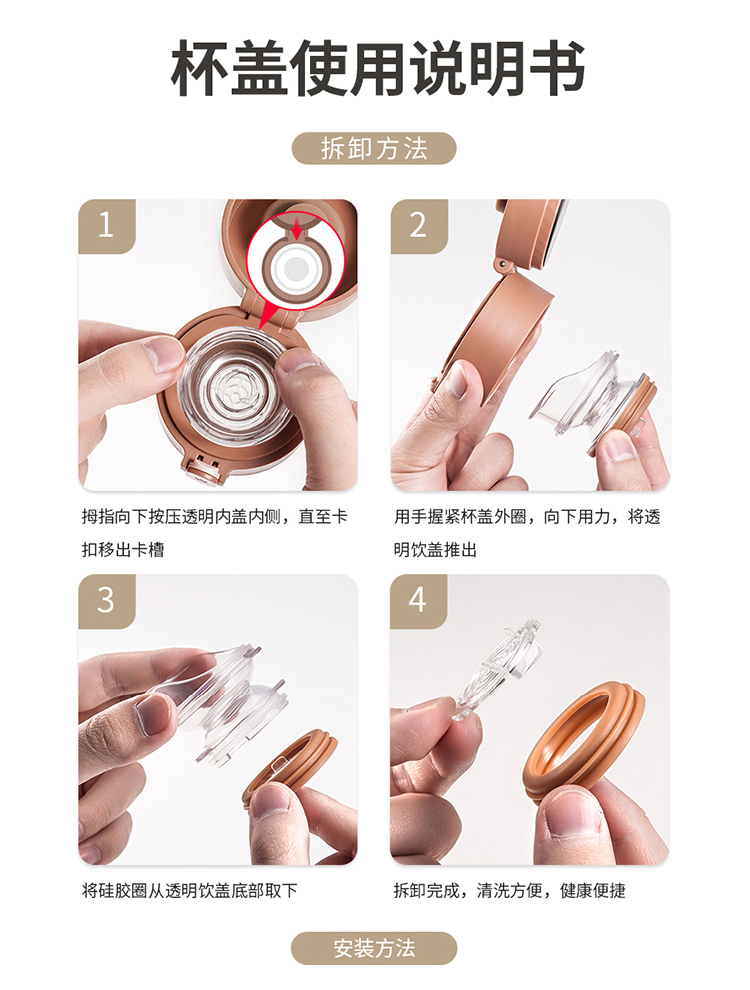 杯盖使用说明书

拆卸方法

1

拇指向下按压透明内盖内侧，直至卡扣移出卡槽

2

用手握紧杯盖外圈，向下用力，将透明饮盖推出

3

将硅胶圈从透明饮盖底部取下

4

拆卸完成，清洗方便，健康便捷

安装方法