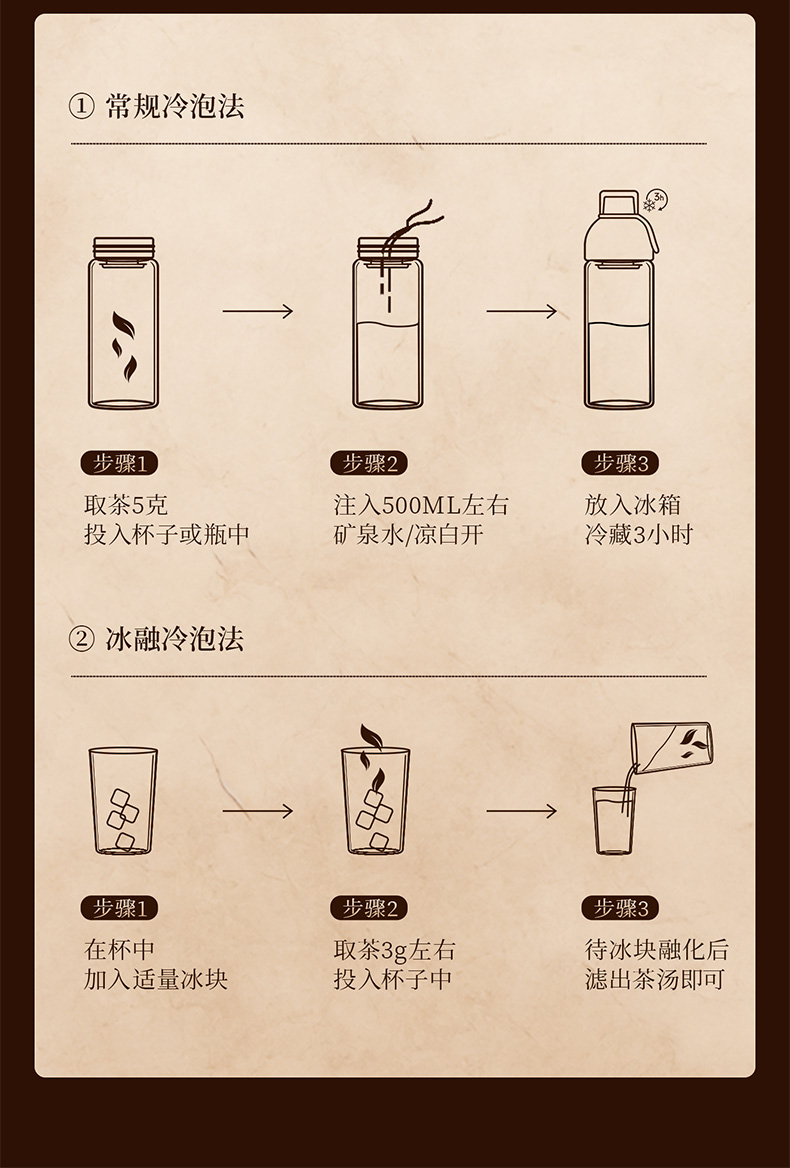 ① 常规冷泡法

3h

步骤1
取茶5克
投入杯子或瓶中

步骤2
注入500ML左右
矿泉水/凉白开

步骤3
放入冰箱
冷藏3小时

② 冰融冷泡法

步骤1
在杯中
加入适量冰块

步骤2
取茶3g左右
投入杯子中

步骤3
待冰块融化后
滤出茶汤即可