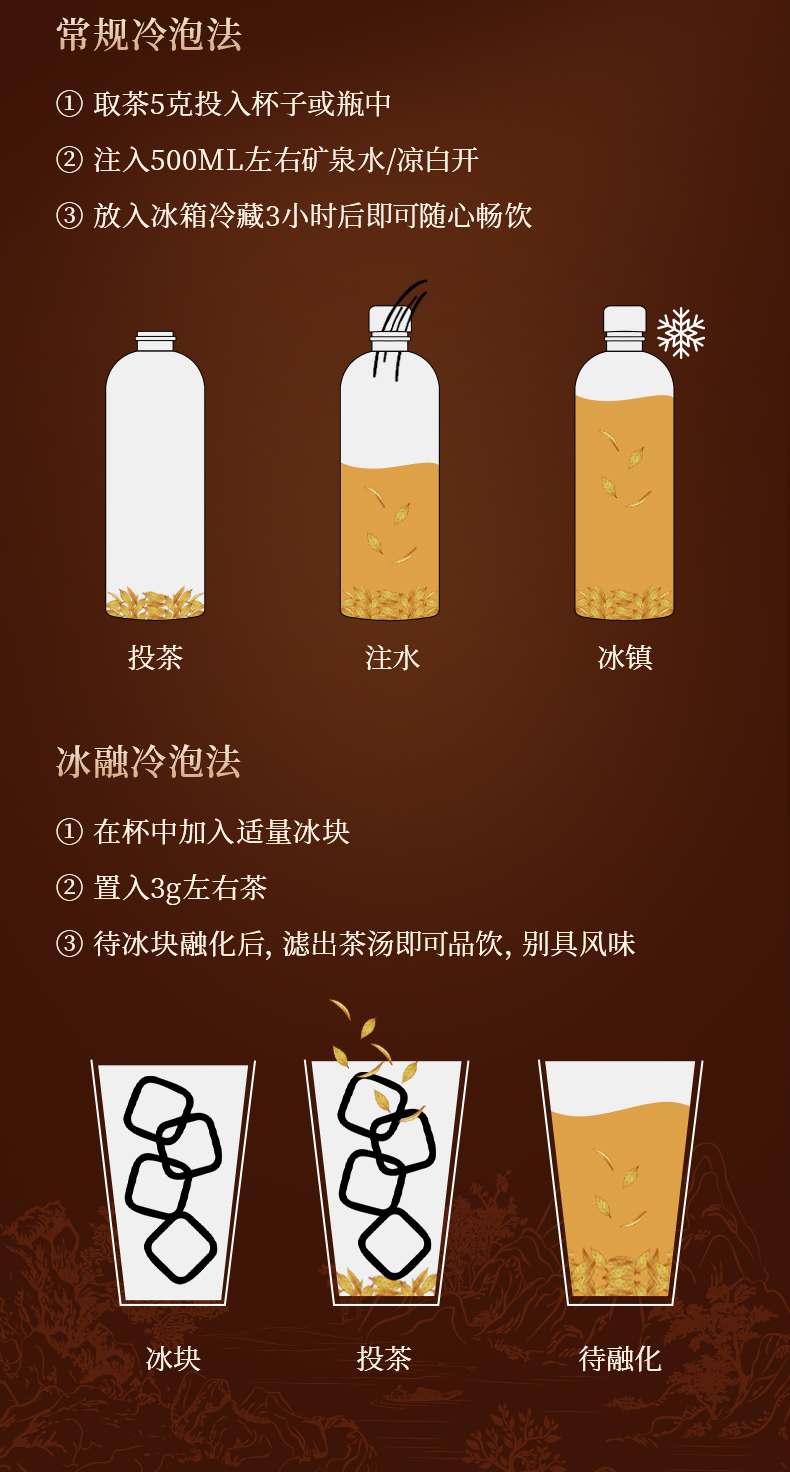 常规冷泡法

① 取茶5克投入杯子或瓶中

② 注入500ML左右矿泉水/凉白开

③ 放入冰箱冷藏3小时后即可随心畅饮

投茶

注水

冰镇

冰融冷泡法

① 在杯中加入适量冰块

② 置入3g左右茶

③ 待冰块融化后, 滤出茶汤即可品饮, 别具风味

冰块

投茶

待融化