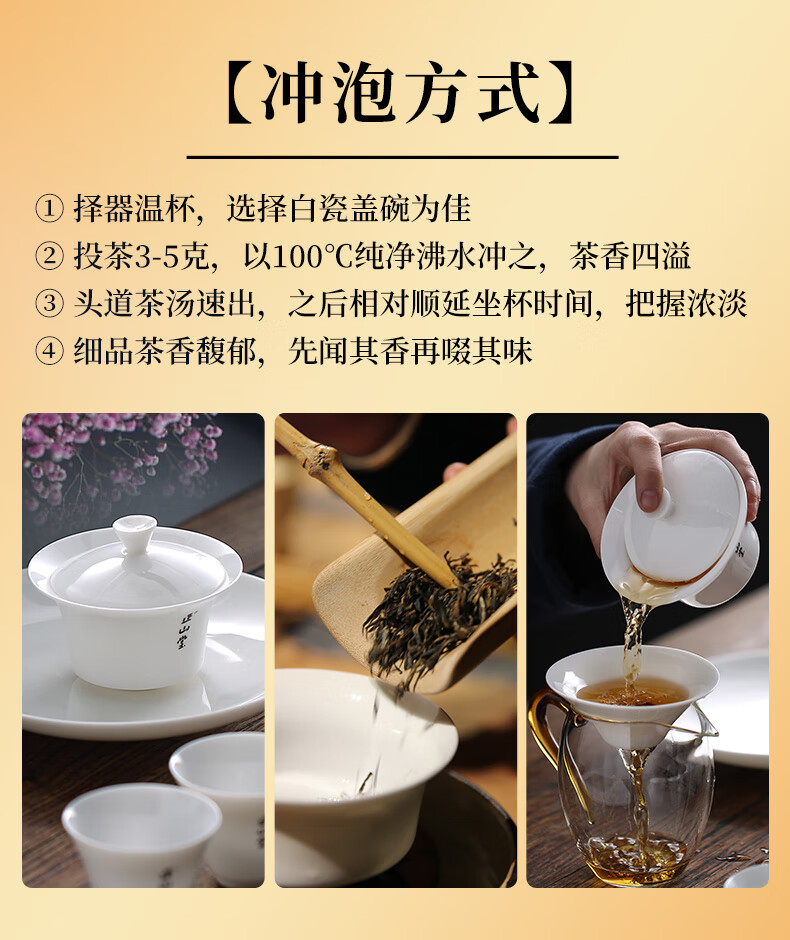 【冲泡方式】

① 择器温杯，选择白瓷盖碗为佳
② 投茶3-5克，以100℃纯净沸水冲之，茶香四溢
③ 头道茶汤速出，之后相对顺延坐杯时间，把握浓淡
④ 细品茶香馥郁，先闻其香再啜其味

正山堂