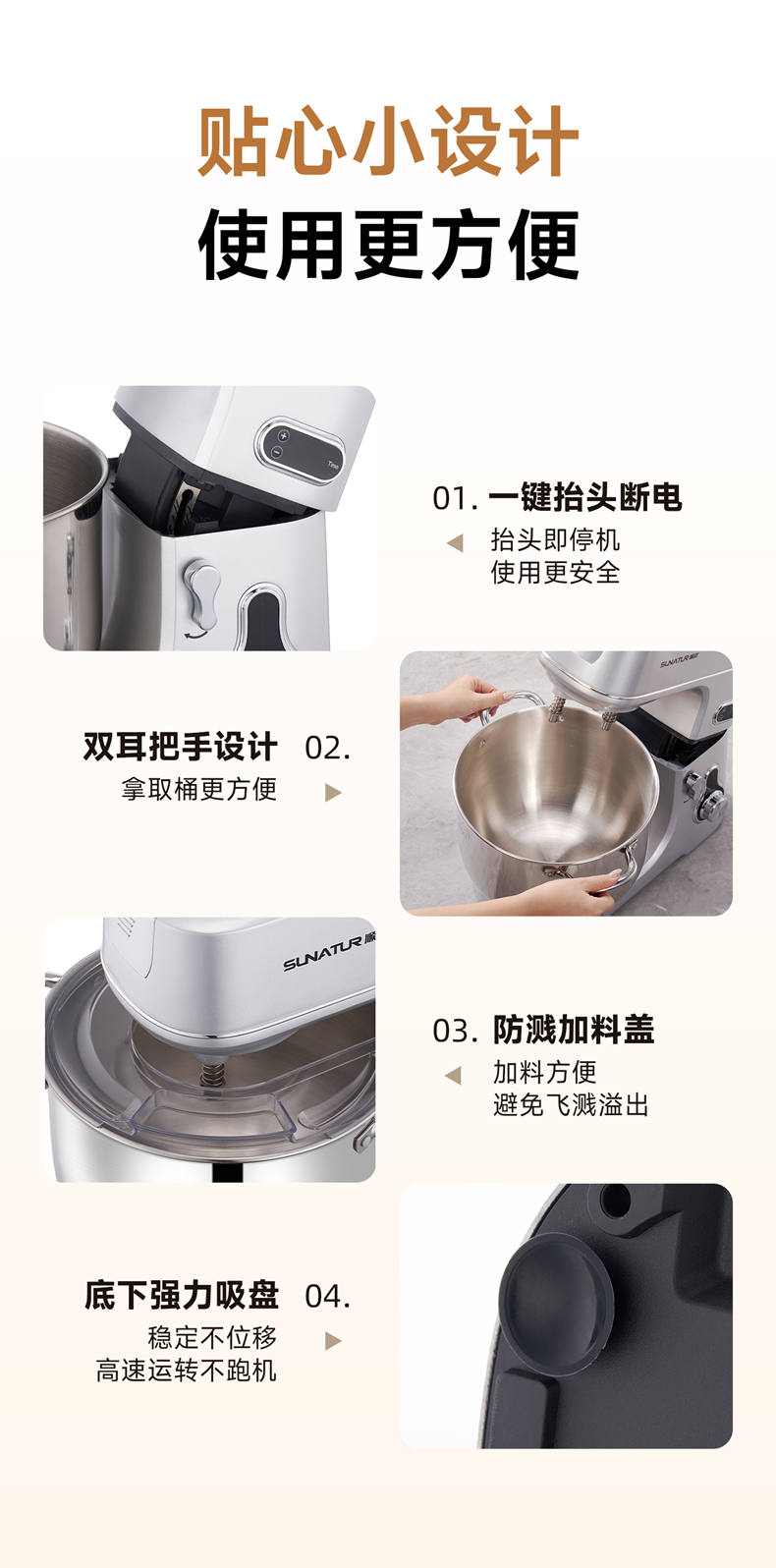 贴心小设计
使用更方便

Time

01. 一键抬头断电
抬头即停机
使用更安全

SUNATUR

双耳把手设计 02.
拿取桶更方便

SUNATUR

03. 防溅加料盖
加料方便
避免飞溅溢出

底下强力吸盘 04.
稳定不位移
高速运转不跑机