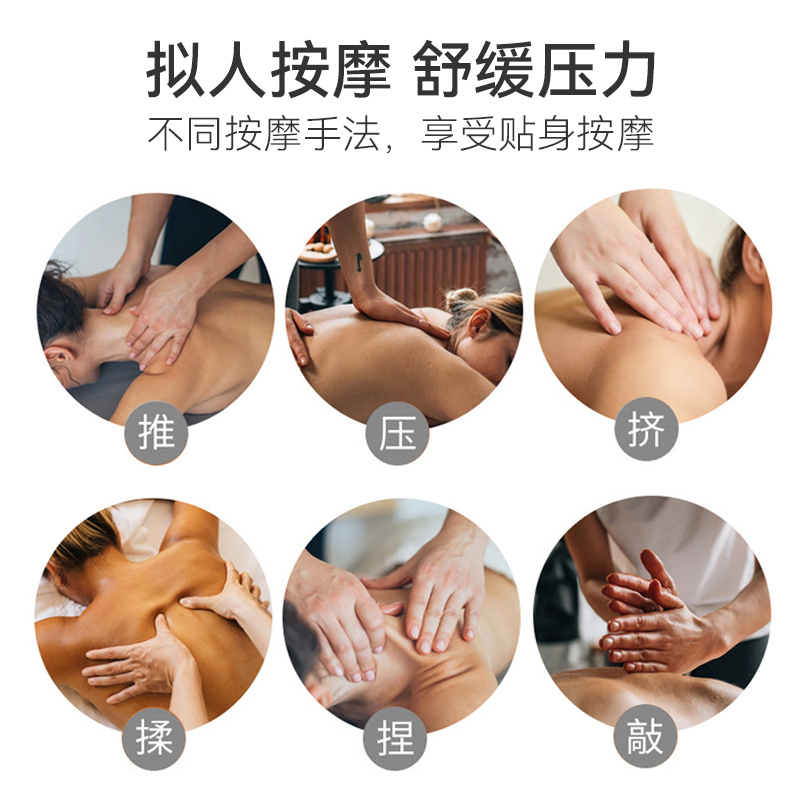 拟人按摩 舒缓压力
不同按摩手法，享受贴身按摩

推

压

挤

揉

捏

敲