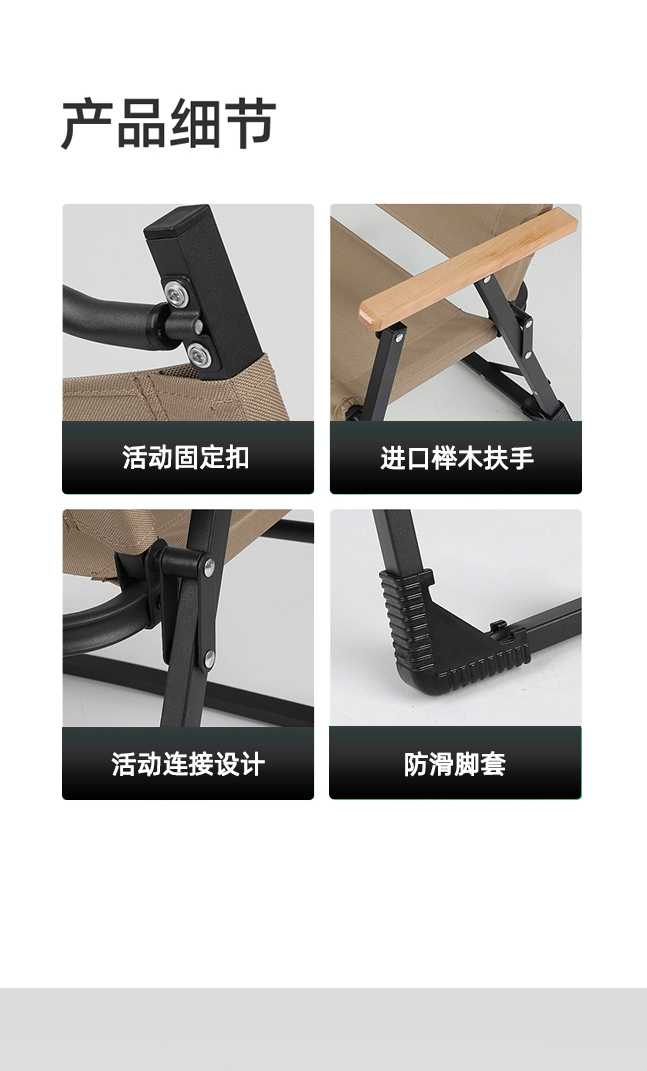 产品细节

活动固定扣

进口榉木扶手

活动连接设计

防滑脚套