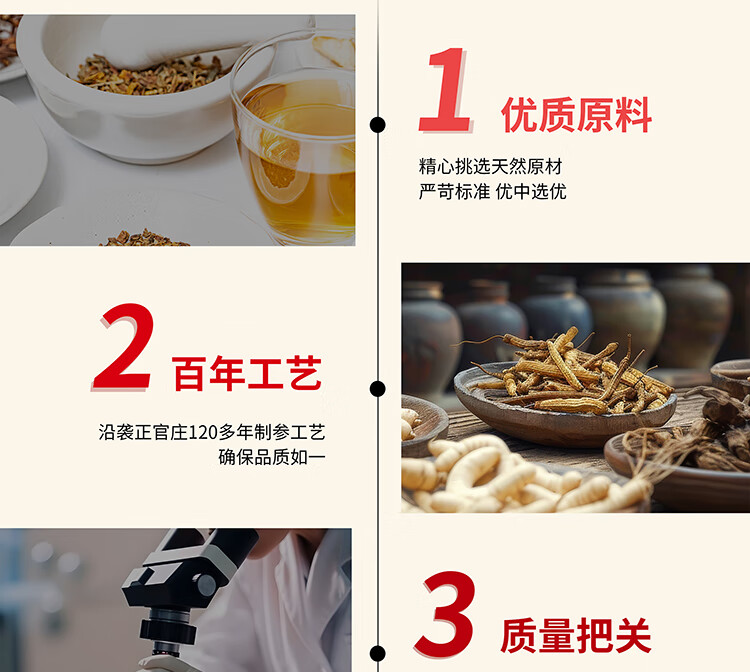 1 优质原料

精心挑选天然原材
严苛标准 优中选优

2 百年工艺

沿袭正官庄120多年制参工艺
确保品质如一

3 质量把关