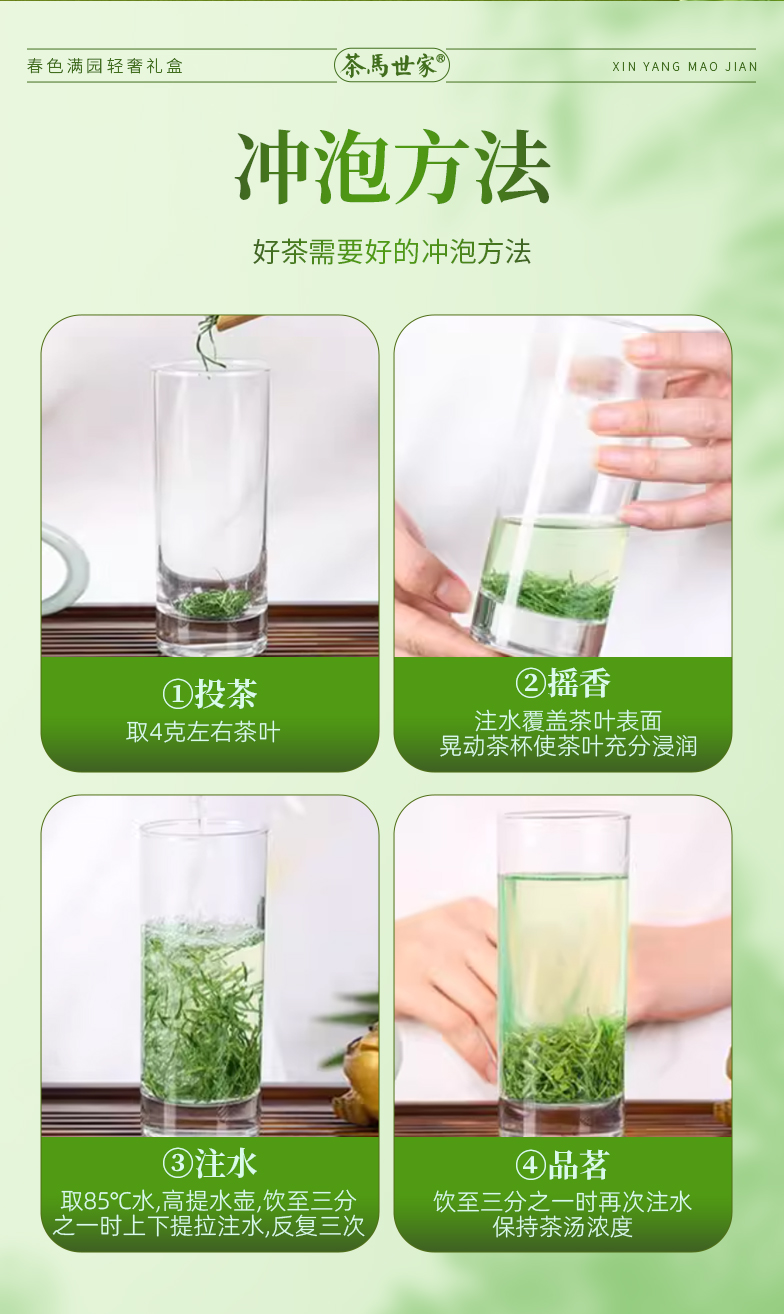 春色满园轻奢礼盒

茶馬世家®

XIN YANG MAO JIAN

冲泡方法

好茶需要好的冲泡方法

①投茶
取4克左右茶叶

②摇香
注水覆盖茶叶表面
晃动茶杯使茶叶充分浸润

③注水
取85℃水,高提水壶,饮至三分之一时上下提拉注水,反复三次

④品茗
饮至三分之一时再次注水
保持茶汤浓度