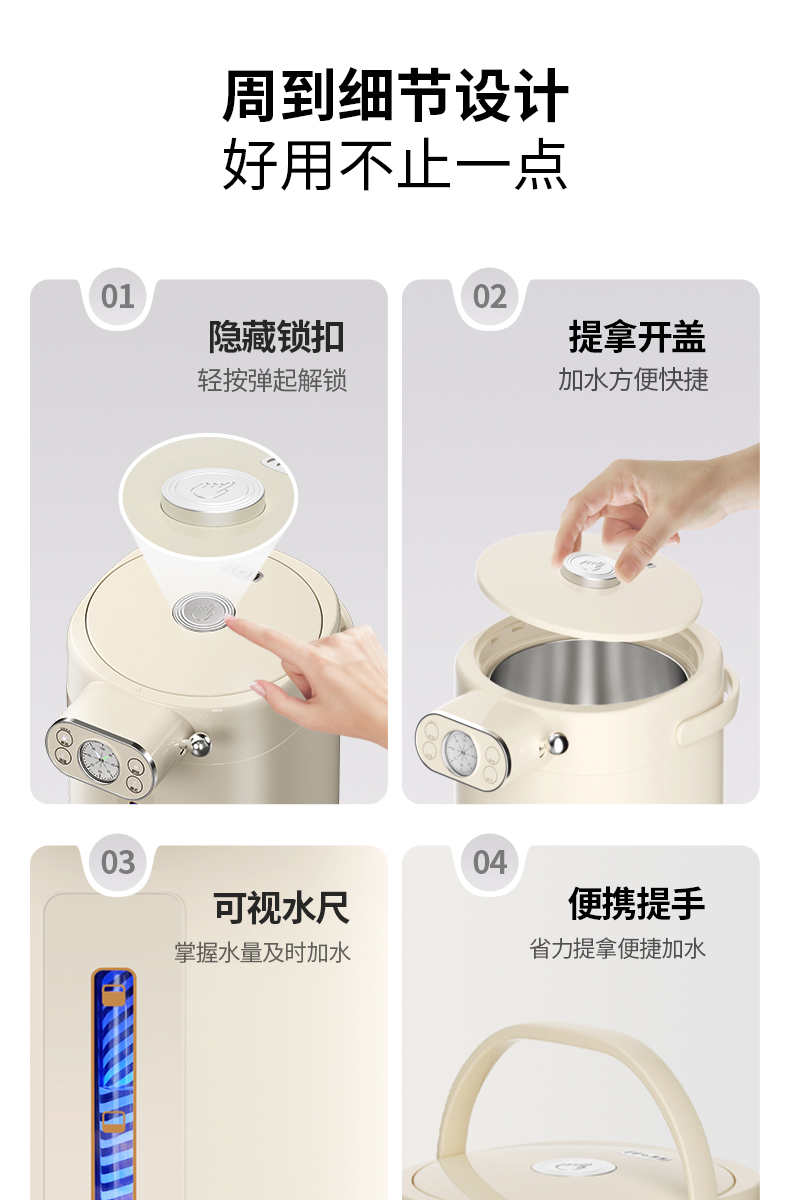 周到细节设计
好用不止一点

01
隐藏锁扣
轻按弹起解锁

02
提拿开盖
加水方便快捷

03
可视水尺
掌握水量及时加水

04
便携提手
省力提拿便捷加水