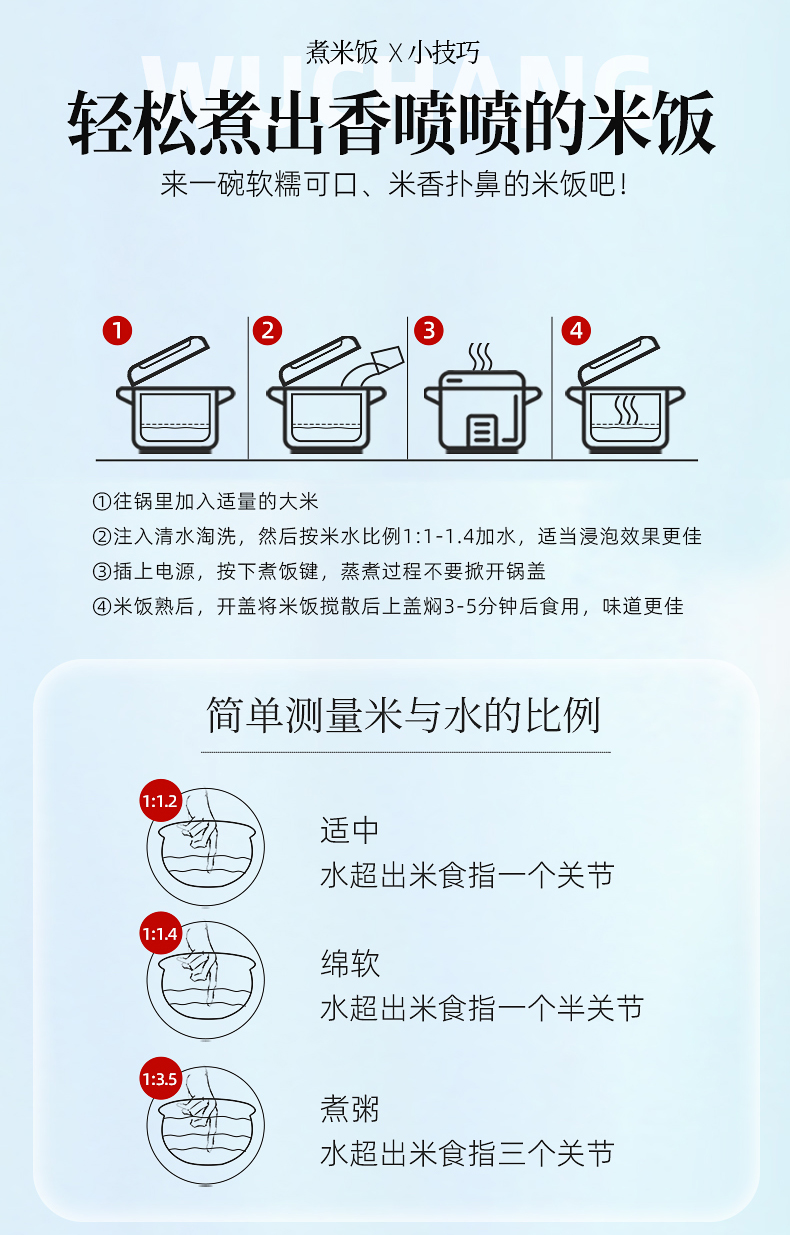 煮米饭 X 小技巧
WUCHANG
轻松煮出香喷喷的米饭
来一碗软糯可口、米香扑鼻的米饭吧！

1
2
3
4

①往锅里加入适量的大米
②注入清水淘洗，然后按米水比例1:1-1.4加水，适当浸泡效果更佳
③插上电源，按下煮饭键，蒸煮过程不要掀开锅盖
④米饭熟后，开盖将米饭搅散后上盖焖3-5分钟后食用，味道更佳

简单测量米与水的比例

1:1.2
适中
水超出米食指一个关节

1:1.4
绵软
水超出米食指一个半关节

1:3.5
煮粥
水超出米食指三个关节