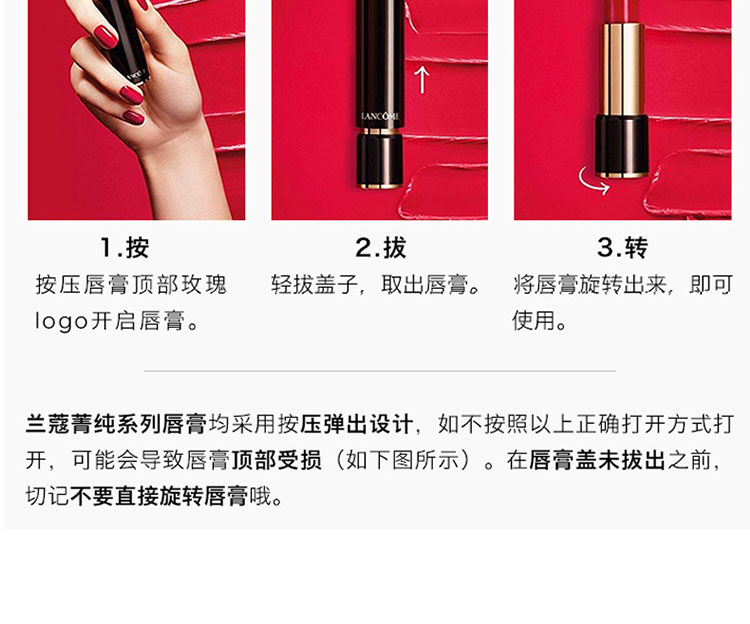 LANCÔME

1.按
按压唇膏顶部玫瑰logo开启唇膏。

2.拔
轻拔盖子，取出唇膏。

3.转
将唇膏旋转出来，即可使用。

兰蔻菁纯系列唇膏均采用按压弹出设计，如不按照以上正确打开方式打开，可能会导致唇膏顶部受损（如下图所示）。在唇膏盖未拔出之前，切记不要直接旋转唇膏哦。