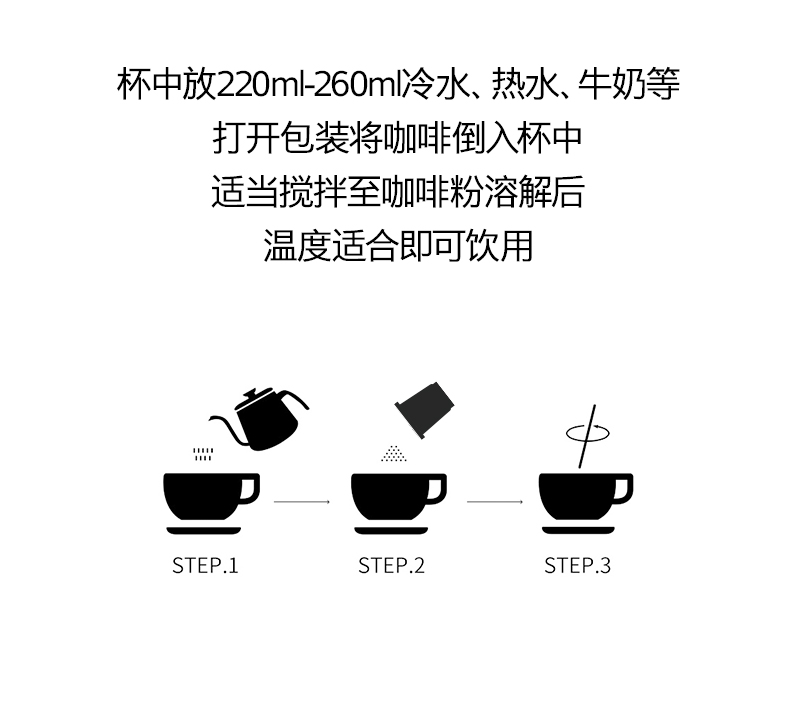 杯中放220ml-260ml冷水、热水、牛奶等
打开包装将咖啡倒入杯中
适当搅拌至咖啡粉溶解后
温度适合即可饮用

STEP.1

STEP.2

STEP.3