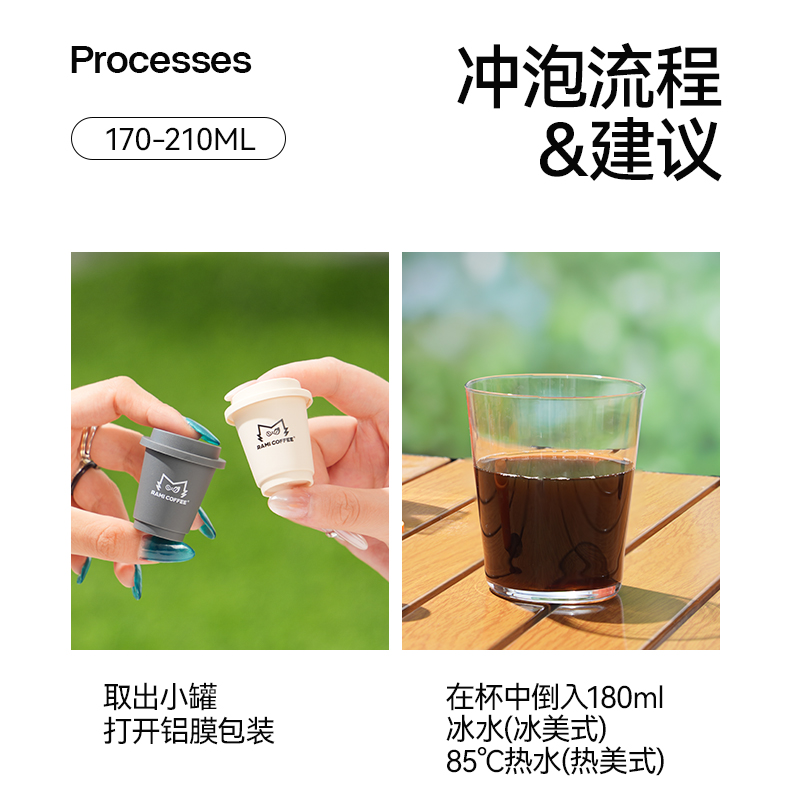 Processes

170-210ML

冲泡流程
&建议

RAMI COFFEE

RAMI COFFEE

取出小罐
打开铝膜包装

在杯中倒入180ml
冰水(冰美式)
85°C热水(热美式)