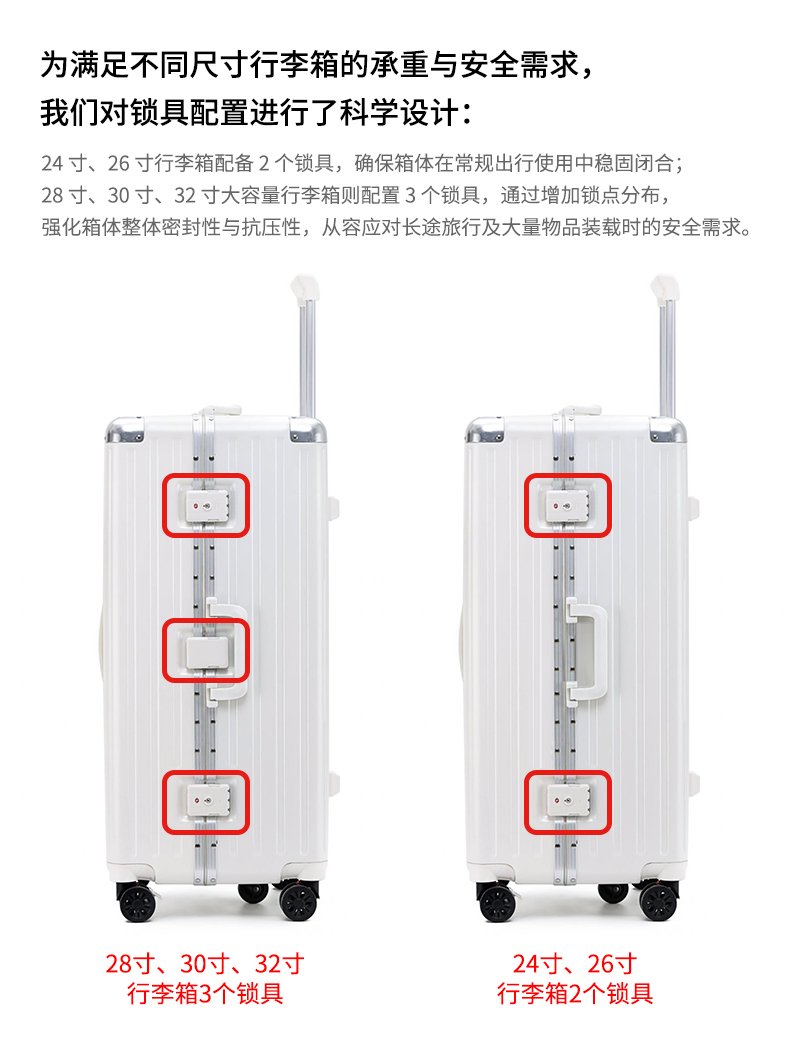 为满足不同尺寸行李箱的承重与安全需求，
我们对锁具配置进行了科学设计：

24 寸、26 寸行李箱配备 2 个锁具，确保箱体在常规出行使用中稳固闭合；
28 寸、30 寸、32 寸大容量行李箱则配置 3 个锁具，通过增加锁点分布，
强化箱体整体密封性与抗压性，从容应对长途旅行及大量物品装载时的安全需求。

28寸、30寸、32寸
行李箱3个锁具

24寸、26寸
行李箱2个锁具