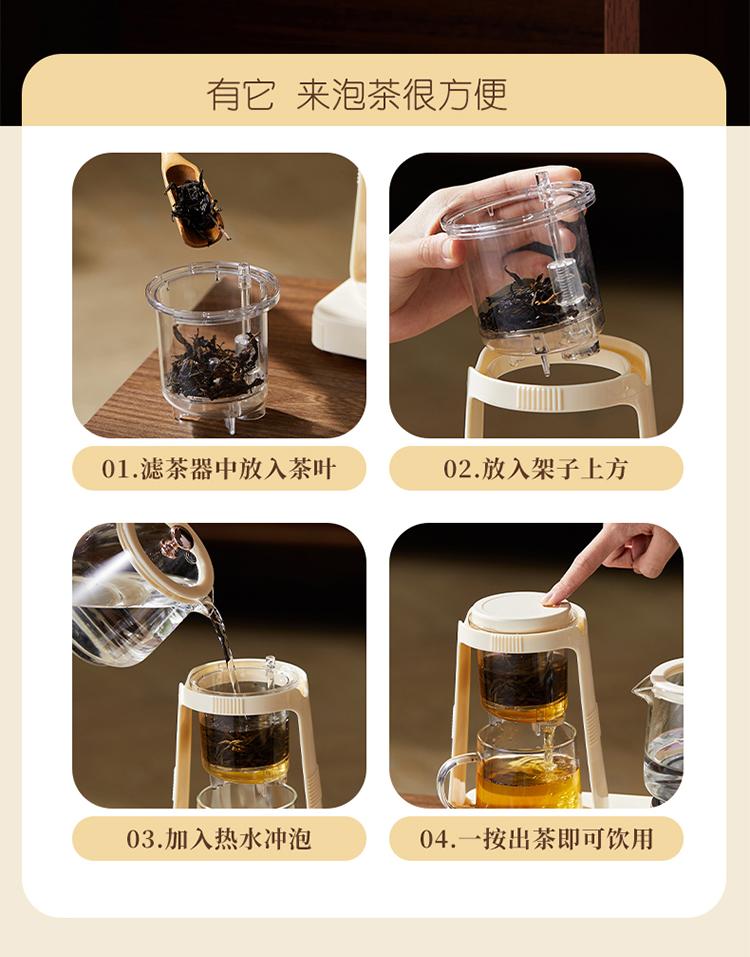 有它 来泡茶很方便

01.滤茶器中放入茶叶

02.放入架子上方

03.加入热水冲泡

04.一按出茶即可饮用