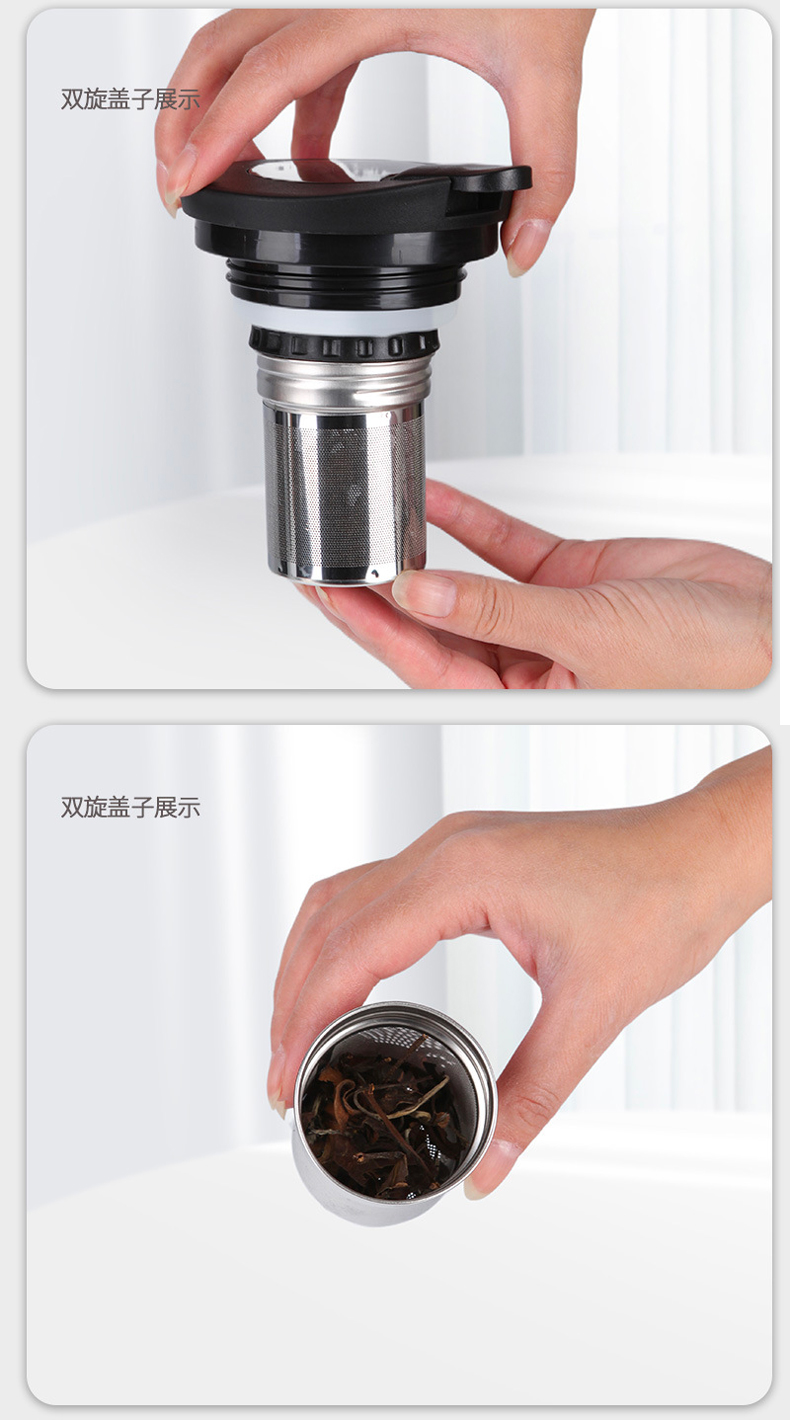 双旋盖子展示

双旋盖子展示