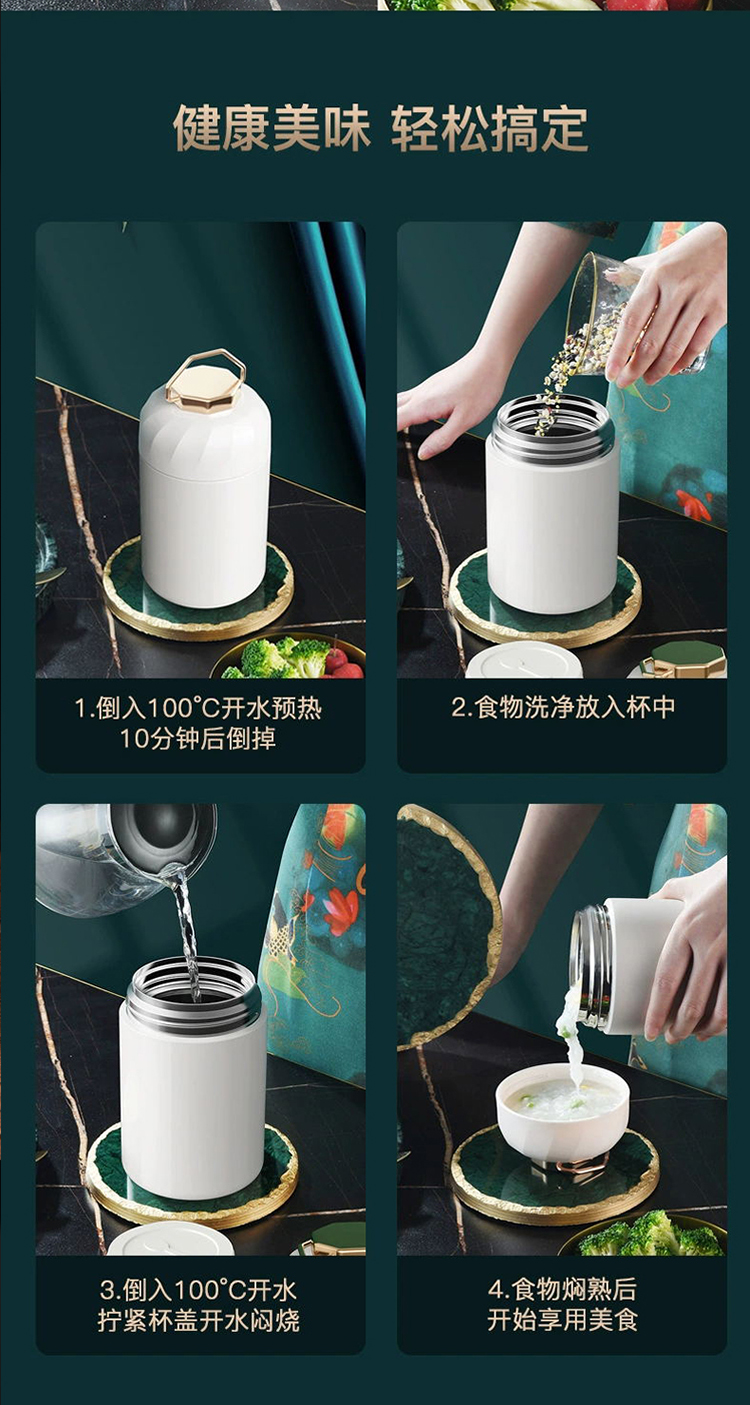 健康美味 轻松搞定

1.倒入100°C开水预热
10分钟后倒掉

2.食物洗净放入杯中

3.倒入100°C开水
拧紧杯盖开水闷烧

4.食物焖熟后
开始享用美食