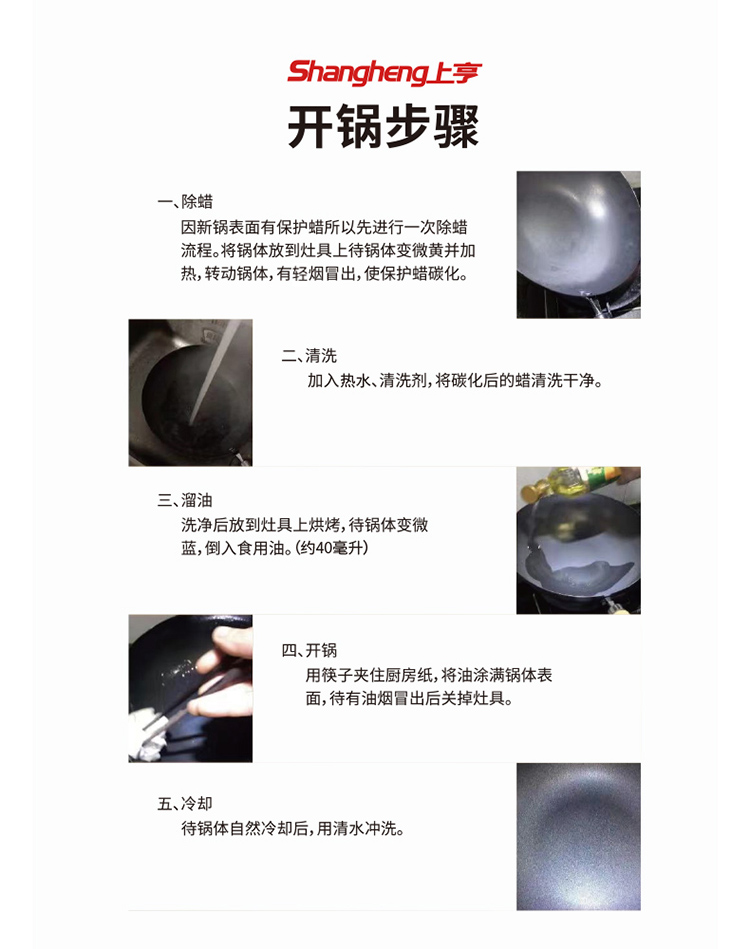 Shangheng上亨

开锅步骤

一、除蜡
因新锅表面有保护蜡所以先进行一次除蜡流程。将锅体放到灶具上待锅体变微黄并加热，转动锅体，有轻烟冒出，使保护蜡碳化。

二、清洗
加入热水、清洗剂，将碳化后的蜡清洗干净。

三、溜油
洗净后放到灶具上烘烤，待锅体变微蓝，倒入食用油。(约40毫升)

四、开锅
用筷子夹住厨房纸，将油涂满锅体表面，待有油烟冒出后关掉灶具。

五、冷却
待锅体自然冷却后，用清水冲洗。