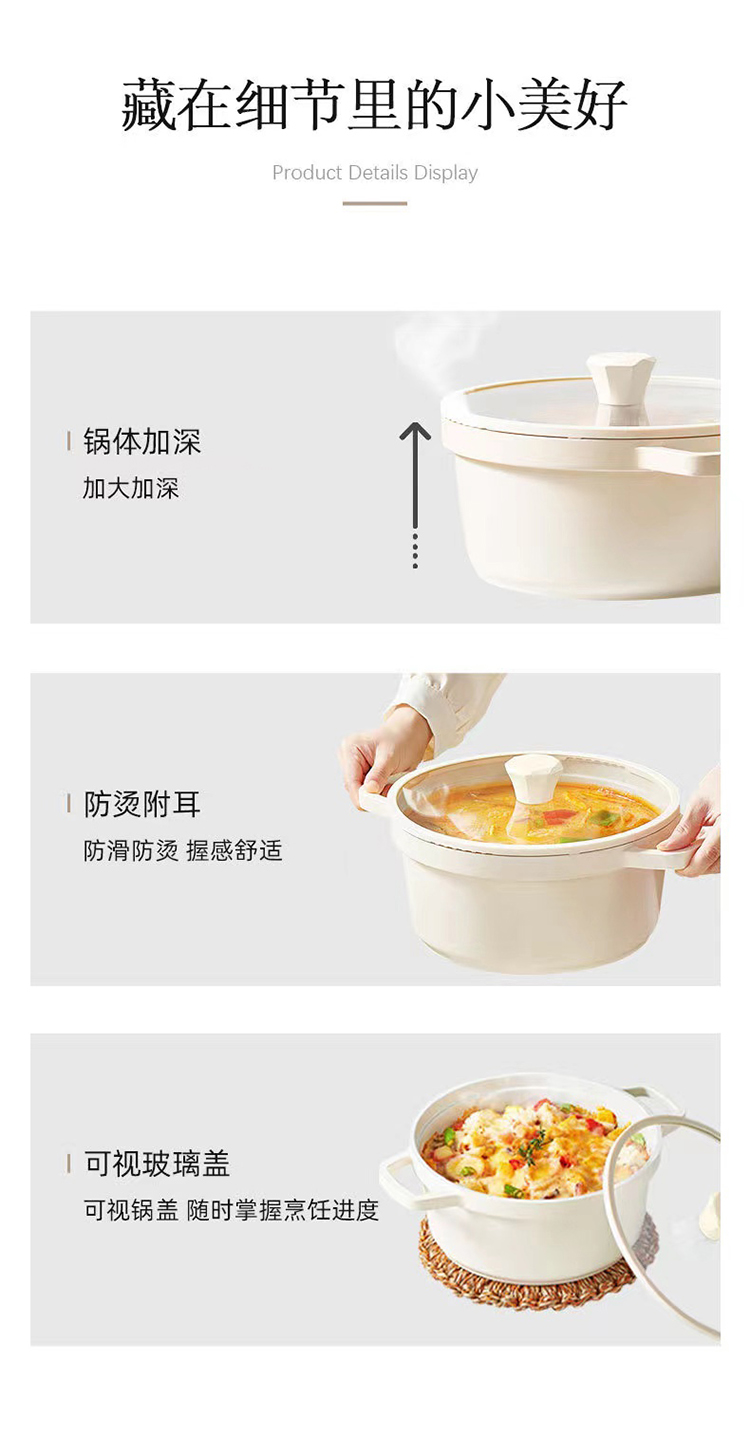 藏在细节里的小美好

Product Details Display

锅体加深

加大加深

防烫附耳

防滑防烫 握感舒适

可视玻璃盖

可视锅盖 随时掌握烹饪进度