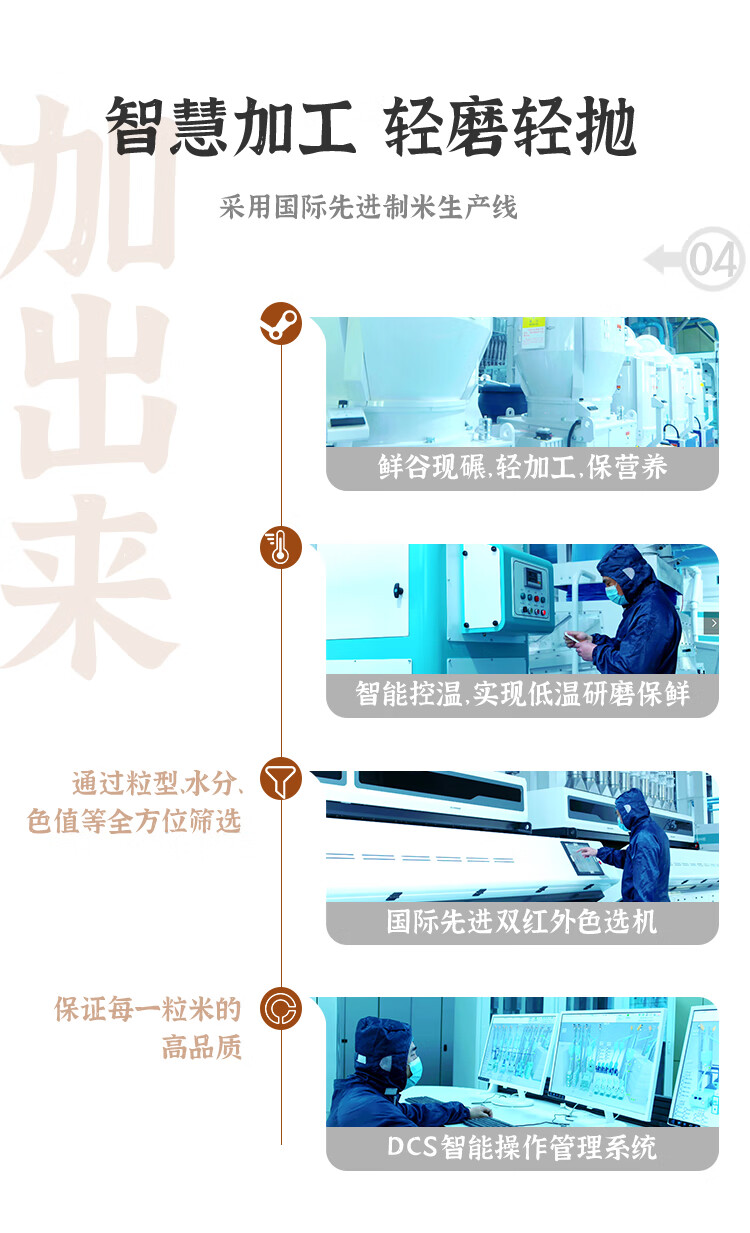 加出来

智慧加工 轻磨轻抛

采用国际先进制米生产线

04

鲜谷现碾,轻加工,保营养

智能控温,实现低温研磨保鲜

通过粒型,水分、色值等全方位筛选

国际先进双红外色选机

保证每一粒米的高品质

DCS智能操作管理系统