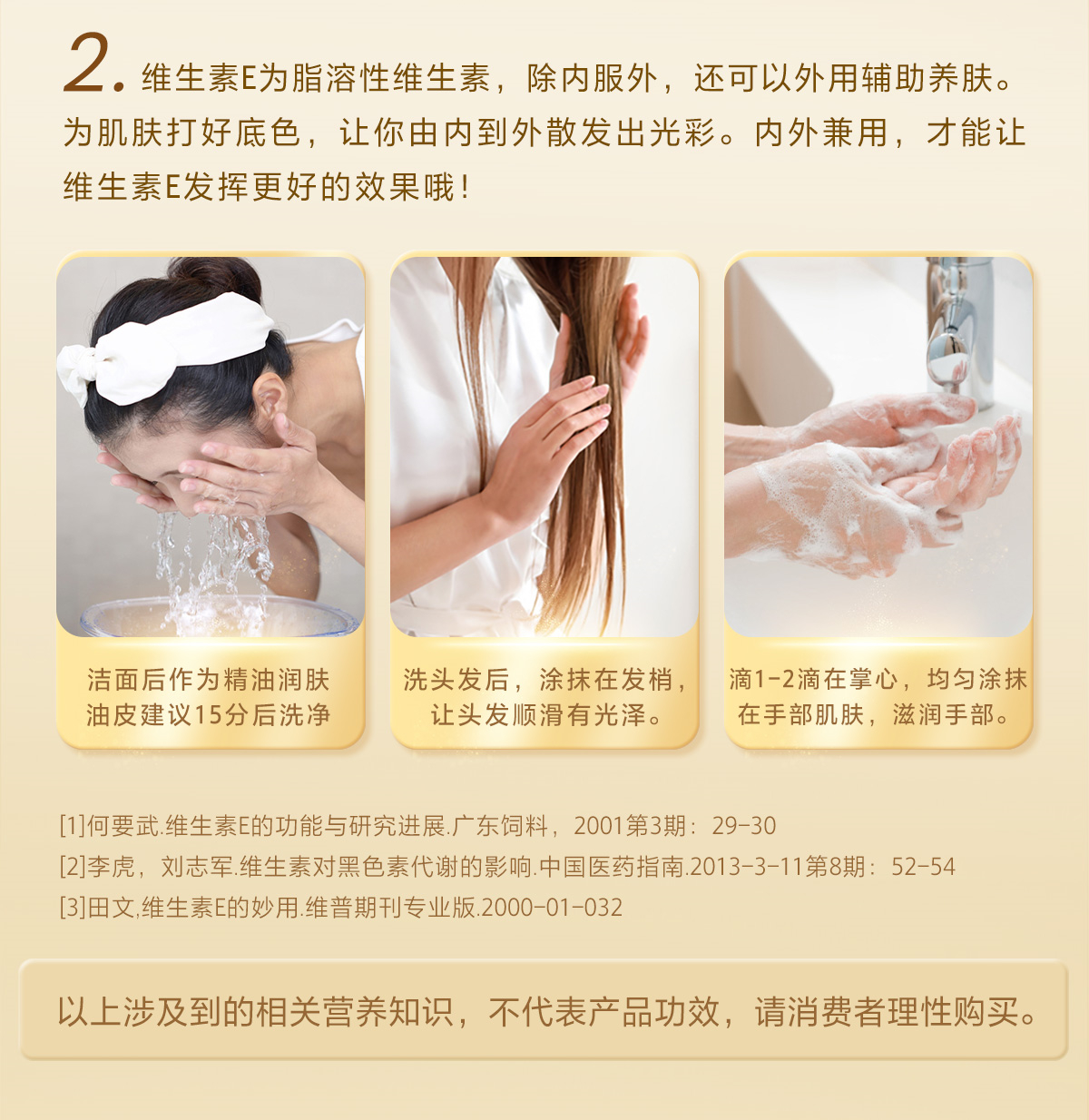 2. 维生素E为脂溶性维生素，除内服外，还可以外用辅助养肤。为肌肤打好底色，让你由内到外散发出光彩。内外兼用，才能让维生素E发挥更好的效果哦！

洁面后作为精油润肤
油皮建议15分后洗净

洗头发后，涂抹在发梢，
让头发顺滑有光泽。

滴1-2滴在掌心，均匀涂抹
在手部肌肤，滋润手部。

[1]何要武.维生素E的功能与研究进展.广东饲料，2001第3期：29-30
[2]李虎，刘志军.维生素对黑色素代谢的影响.中国医药指南.2013-3-11第8期：52-54
[3]田文,维生素E的妙用.维普期刊专业版.2000-01-032

以上涉及到的相关营养知识，不代表产品功效，请消费者理性购买。