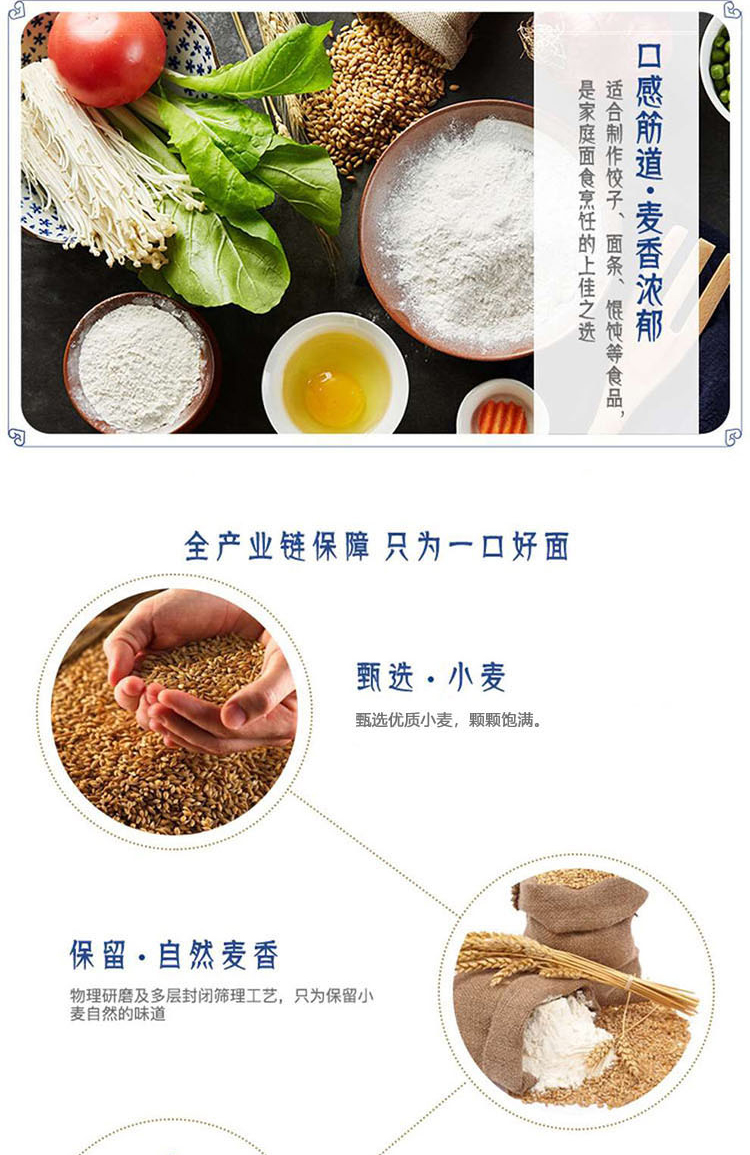 口感筋道·麦香浓郁

适合制作饺子、面条、馄饨等食品，是家庭面食烹饪的上佳之选

全产业链保障 只为一口好面

甄选·小麦

甄选优质小麦，颗颗饱满。

保留·自然麦香

物理研磨及多层封闭筛理工艺，只为保留小麦自然的味道